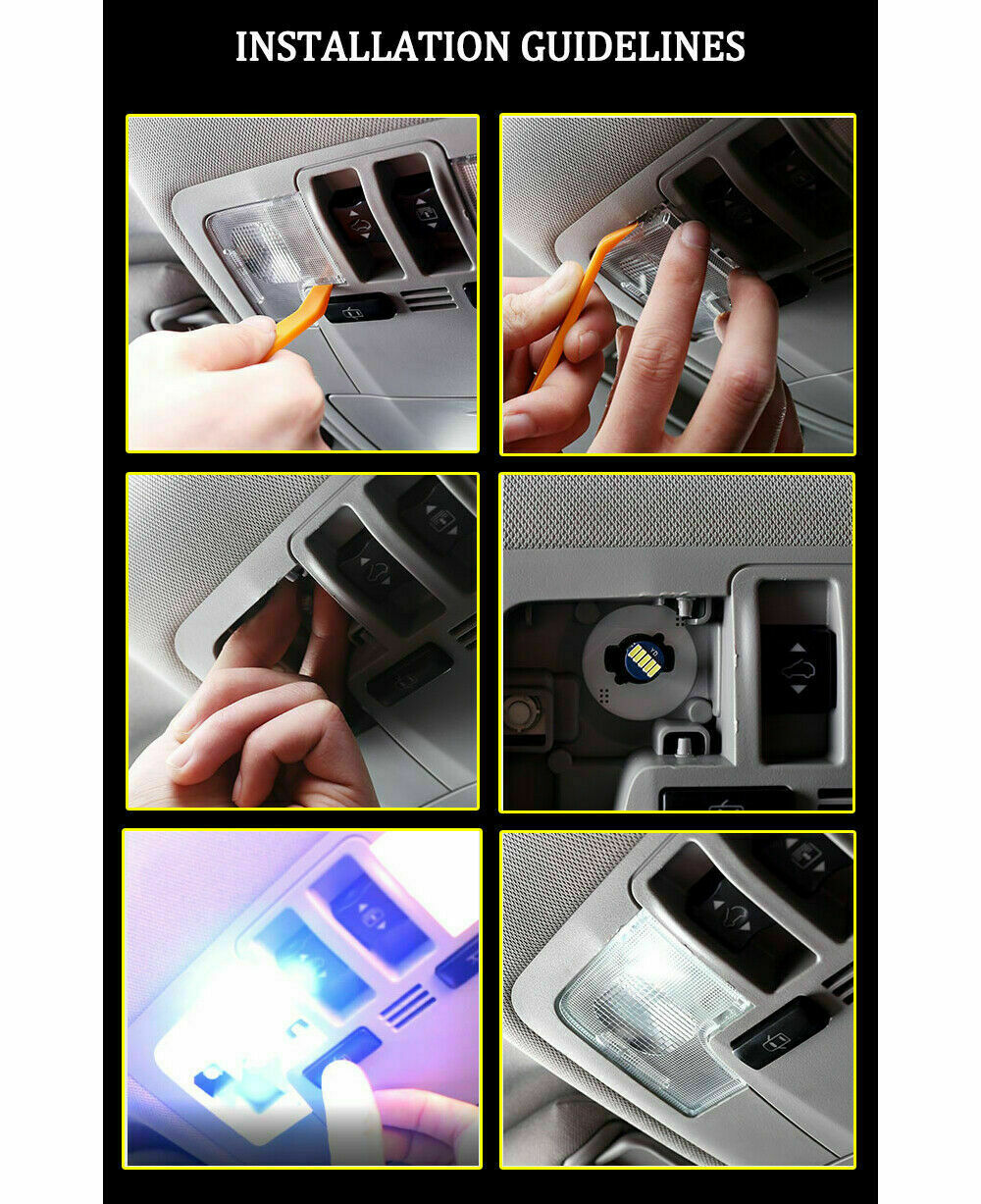 INSTALLATION GUIDELINES