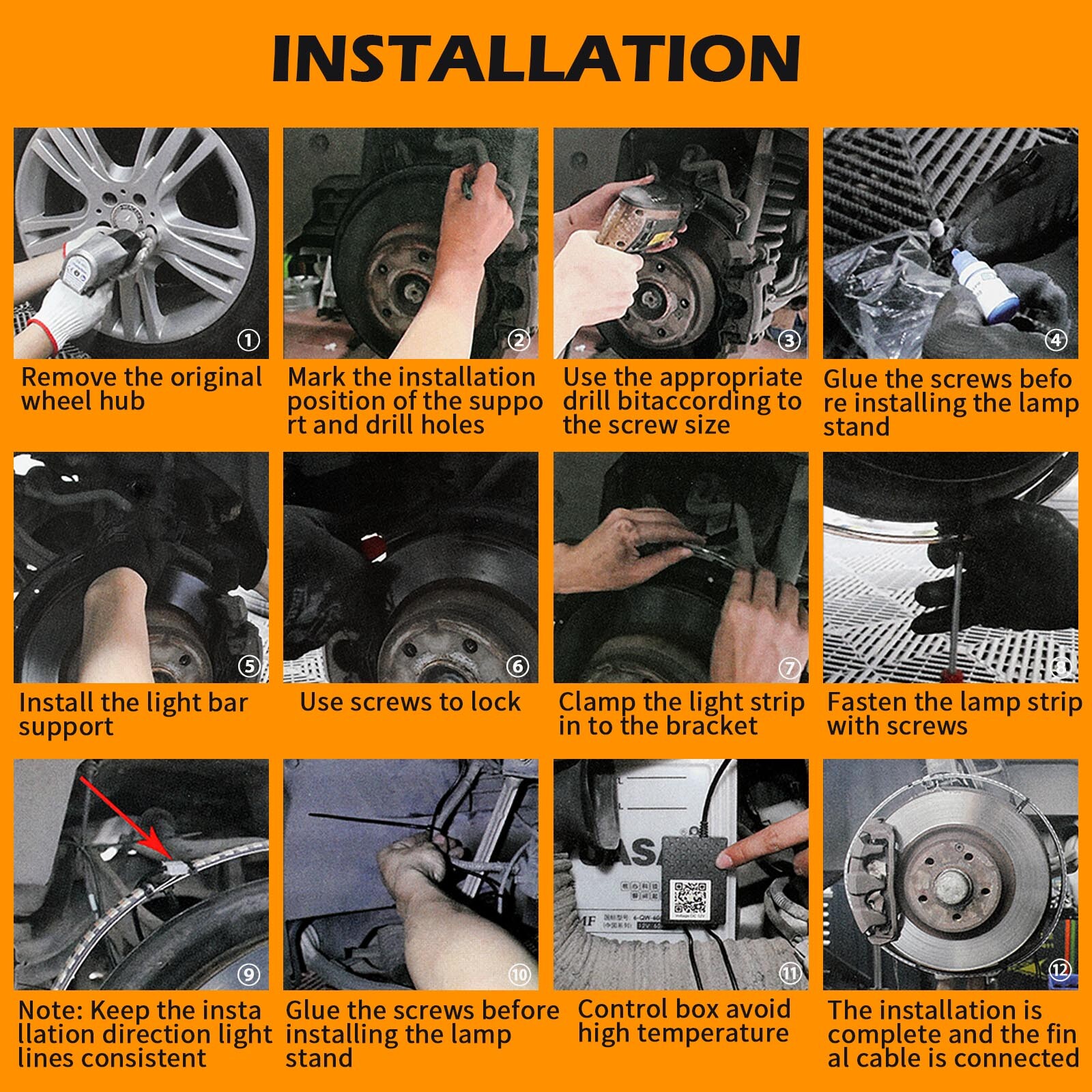 INSTALLATION

①
Remove the original wheel hub

②
Mark the installation position of the support and drill holes

③
Use the appropriate drill bitaccording to the screw size

④
Glue the screws before installing the lamp stand

⑤
Install the light bar support

⑥
Use screws to lock

⑦
Clamp the light strip in to the bracket

⑧
Fasten the lamp strip with screws

⑨
Note: Keep the installation direction light lines consistent

⑩
Glue the screws before installing the lamp stand

⑪
Control box avoid high temperature

⑫
The installation is complete and the final cable is connected