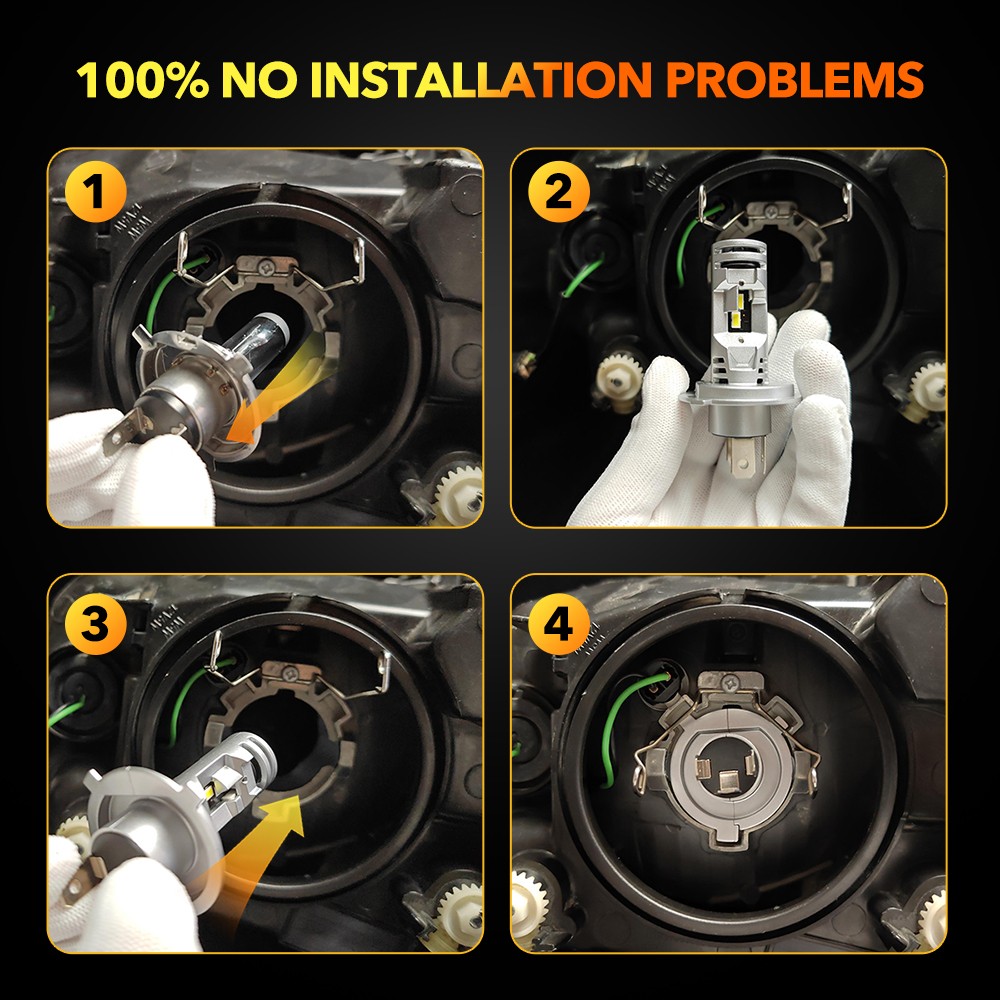 100% NO INSTALLATION PROBLEMS

1

2

3

4