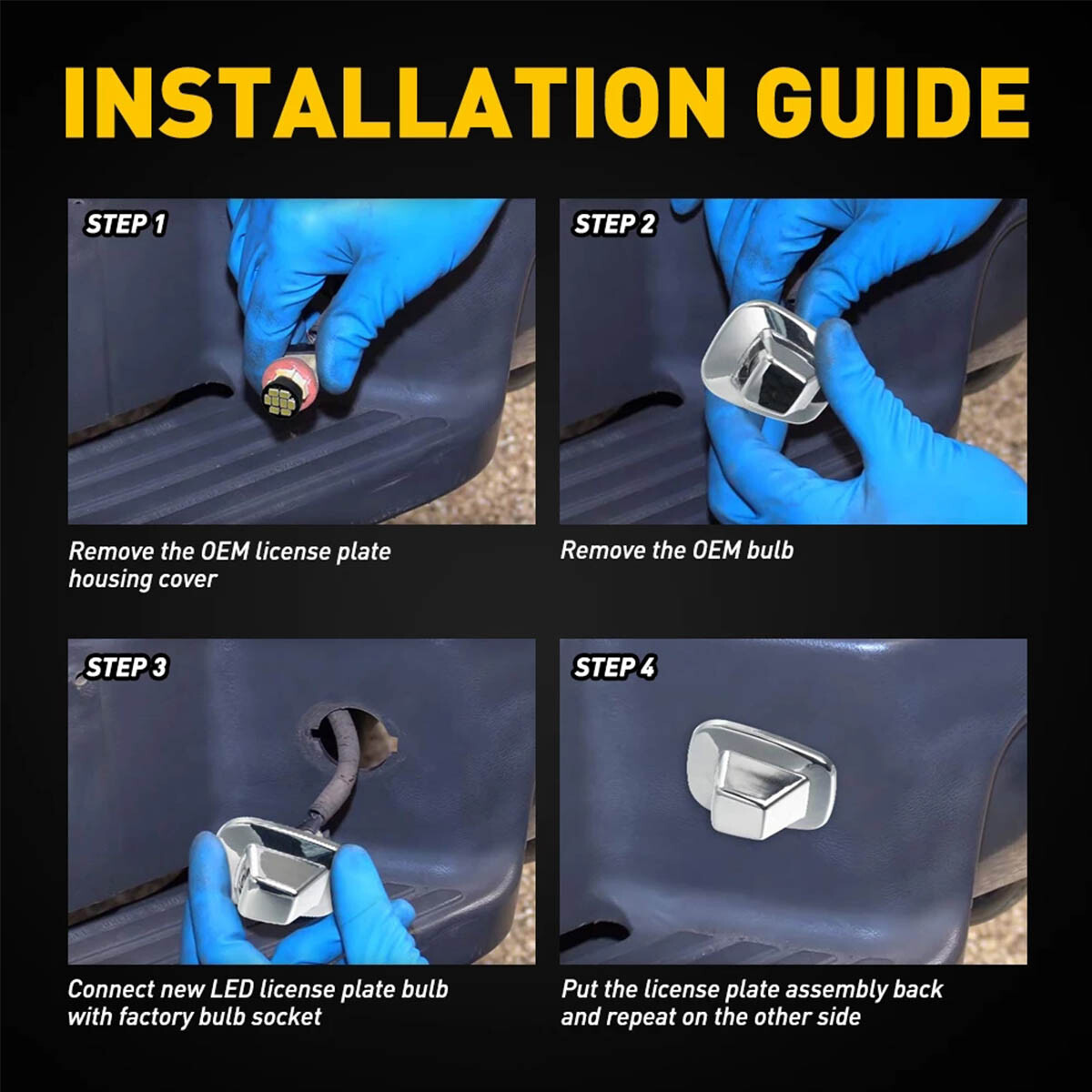 INSTALLATION GUIDE

STEP 1

Remove the OEM license plate housing cover

STEP 2

Remove the OEM bulb

STEP 3

Connect new LED license plate bulb with factory bulb socket

STEP 4

Put the license plate assembly back and repeat on the other side