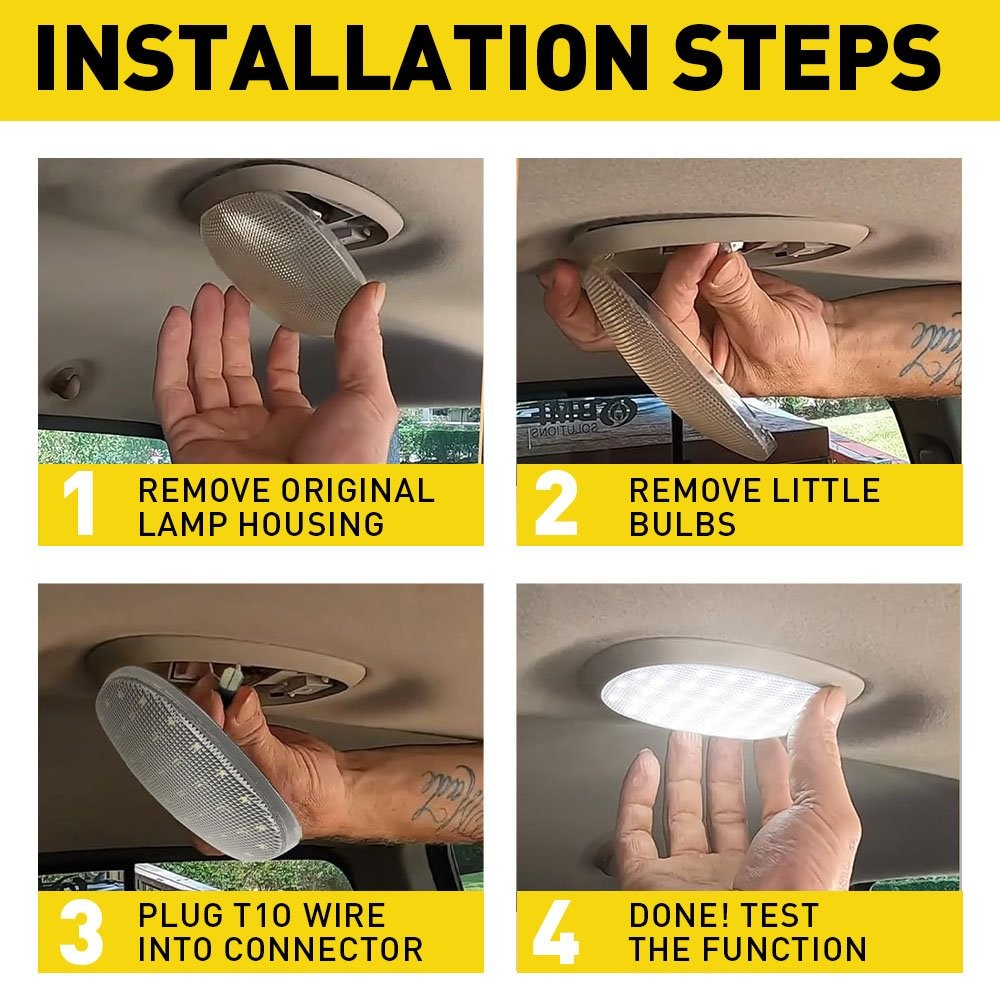 INSTALLATION STEPS

1 REMOVE ORIGINAL LAMP HOUSING

2 REMOVE LITTLE BULBS

3 PLUG T10 WIRE INTO CONNECTOR

4 DONE! TEST THE FUNCTION