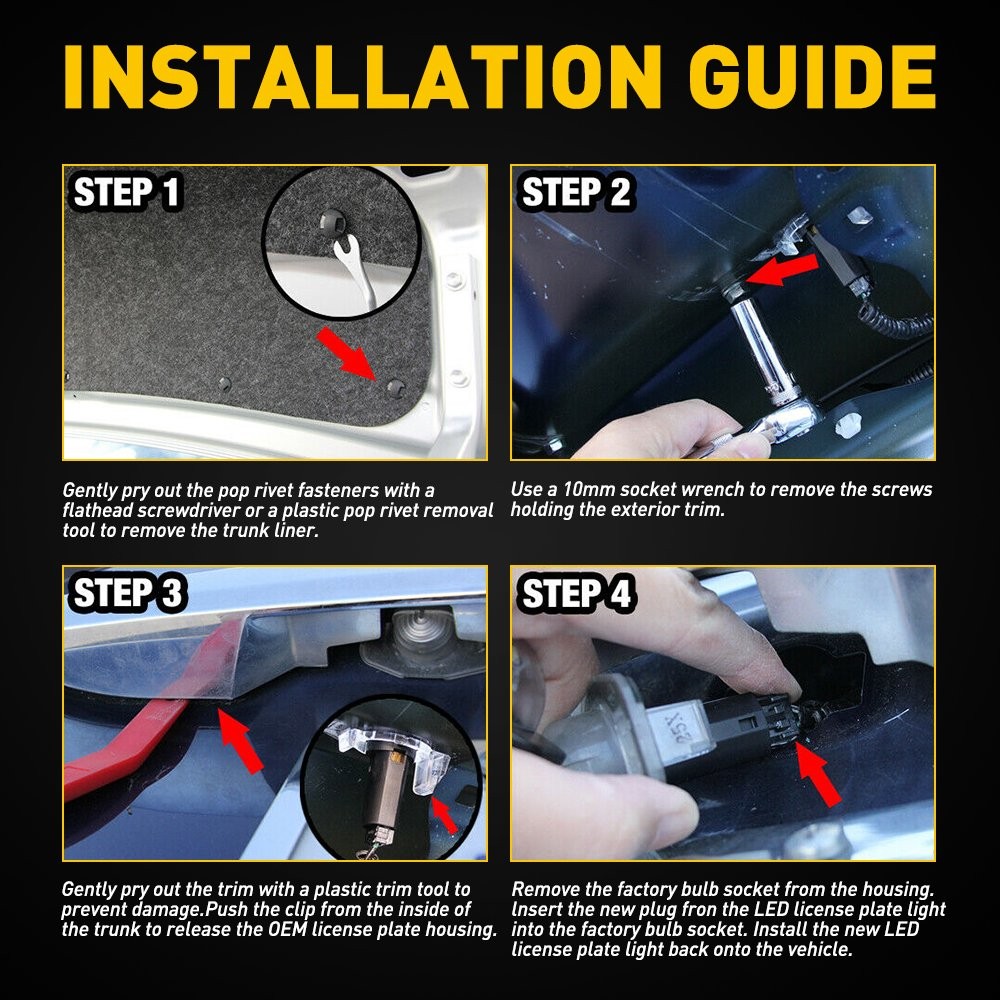 INSTALLATION GUIDE

STEP 1

Gently pry out the pop rivet fasteners with a flathead screwdriver or a plastic pop rivet removal tool to remove the trunk liner.

STEP 2

Use a 10mm socket wrench to remove the screws holding the exterior trim.

STEP 3

Gently pry out the trim with a plastic trim tool to prevent damage.Push the clip from the inside of the trunk to release the OEM license plate housing.

STEP 4

25Y

Remove the factory bulb socket from the housing. lnsert the new plug fron the LED license plate light into the factory bulb socket. Install the new LED license plate light back onto the vehicle.