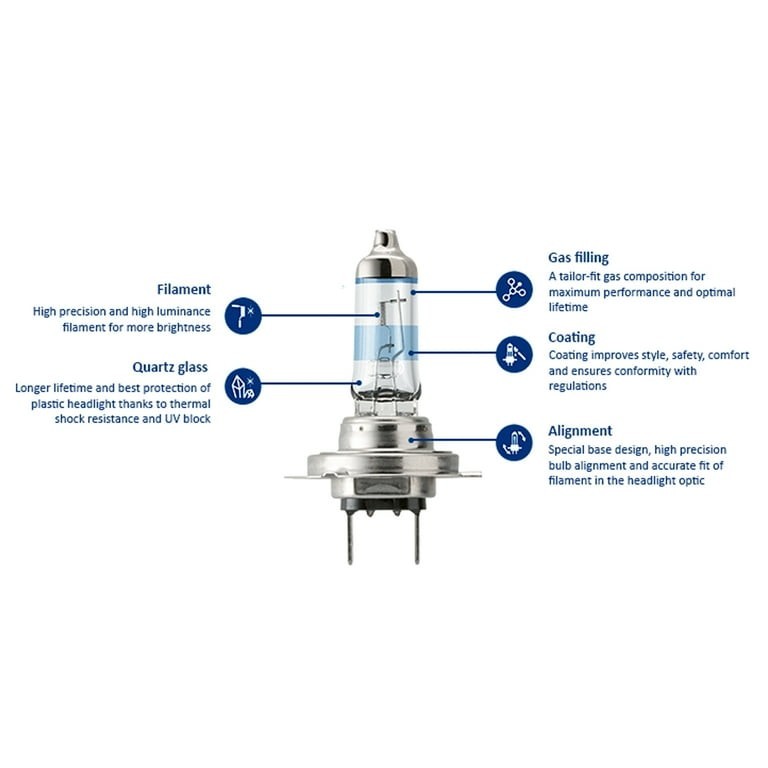 Filament
High precision and high luminance filament for more brightness

Quartz glass
Longer lifetime and best protection of plastic headlight thanks to thermal shock resistance and UV block

Gas filling
A tailor-fit gas composition for maximum performance and optimal lifetime

Coating
Coating improves style, safety, comfort and ensures conformity with regulations

Alignment
Special base design, high precision bulb alignment and accurate fit of filament in the headlight optic