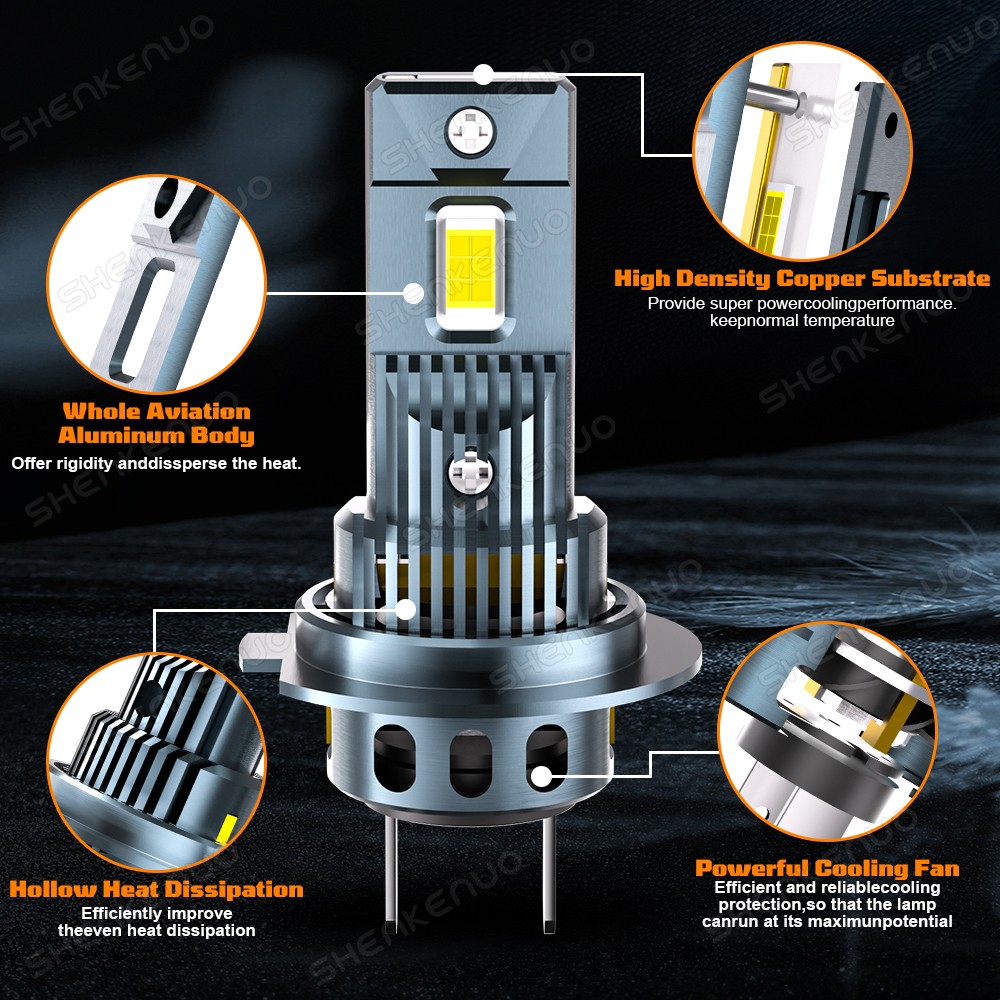 SHENKENUO

High Density Copper Substrate
Provide super powercoolingperformance. keepnormal temperature

Whole Aviation Aluminum Body
Offer rigidity anddissperse the heat.

Hollow Heat Dissipation
Efficiently improve theeven heat dissipation

Powerful Cooling Fan
Efficient and reliablecooling protection,so that the lamp canrun at its maximunpotential