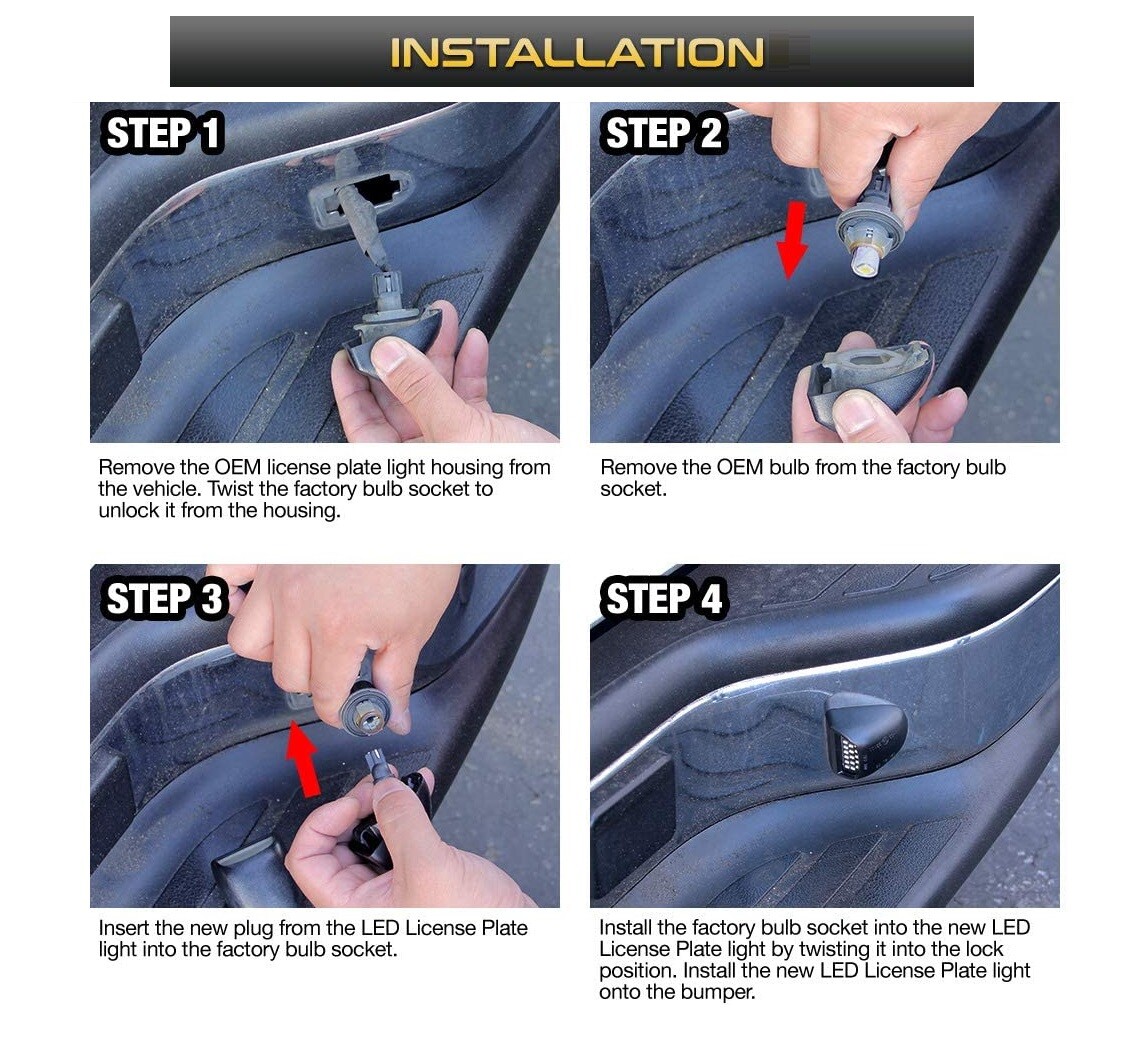 INSTALLATION

STEP 1

Remove the OEM license plate light housing from the vehicle. Twist the factory bulb socket to unlock it from the housing.

STEP 2

Remove the OEM bulb from the factory bulb socket.

STEP 3

Insert the new plug from the LED License Plate light into the factory bulb socket.

STEP 4

Install the factory bulb socket into the new LED License Plate light by twisting it into the lock position. Install the new LED License Plate light onto the bumper.