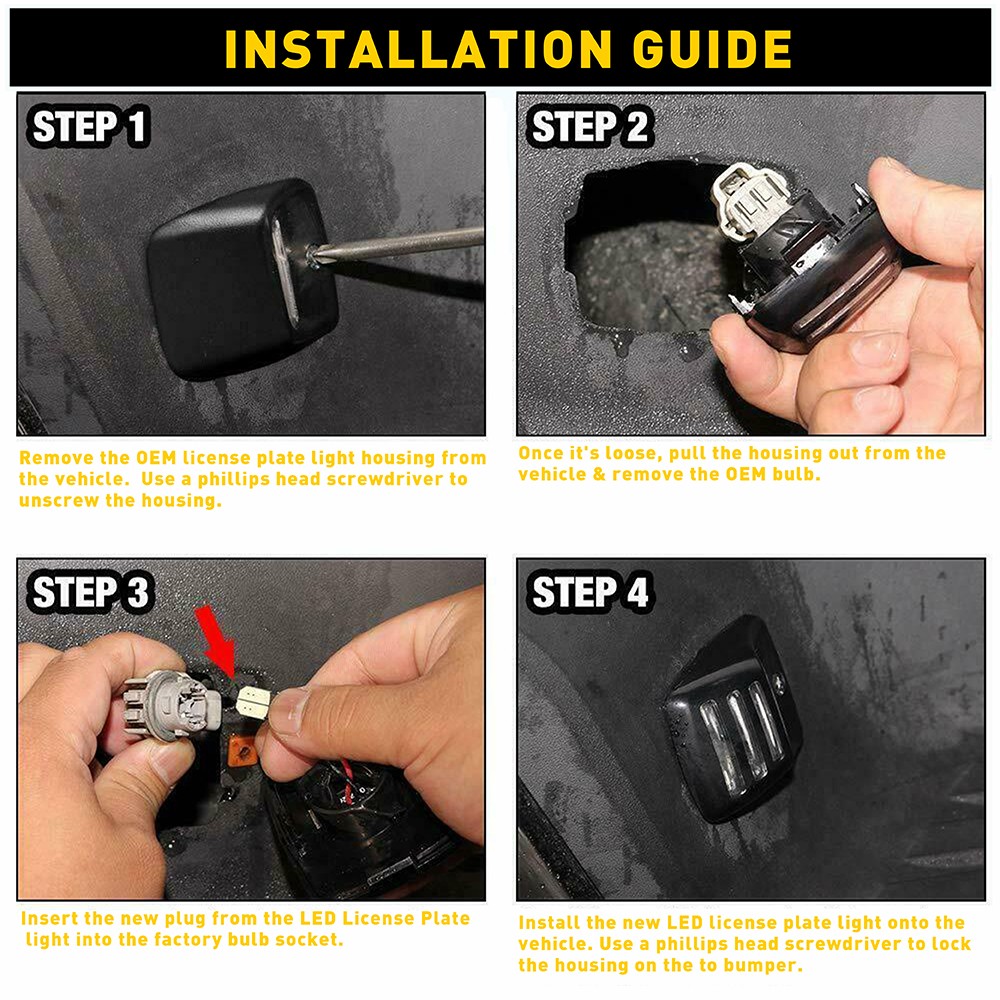 INSTALLATION GUIDE

STEP 1

Remove the OEM license plate light housing from the vehicle. Use a phillips head screwdriver to unscrew the housing.

STEP 2

Once it's loose, pull the housing out from the vehicle & remove the OEM bulb.

STEP 3

Insert the new plug from the LED License Plate light into the factory bulb socket.

STEP 4

Install the new LED license plate light onto the vehicle. Use a phillips head screwdriver to lock the housing on the to bumper.