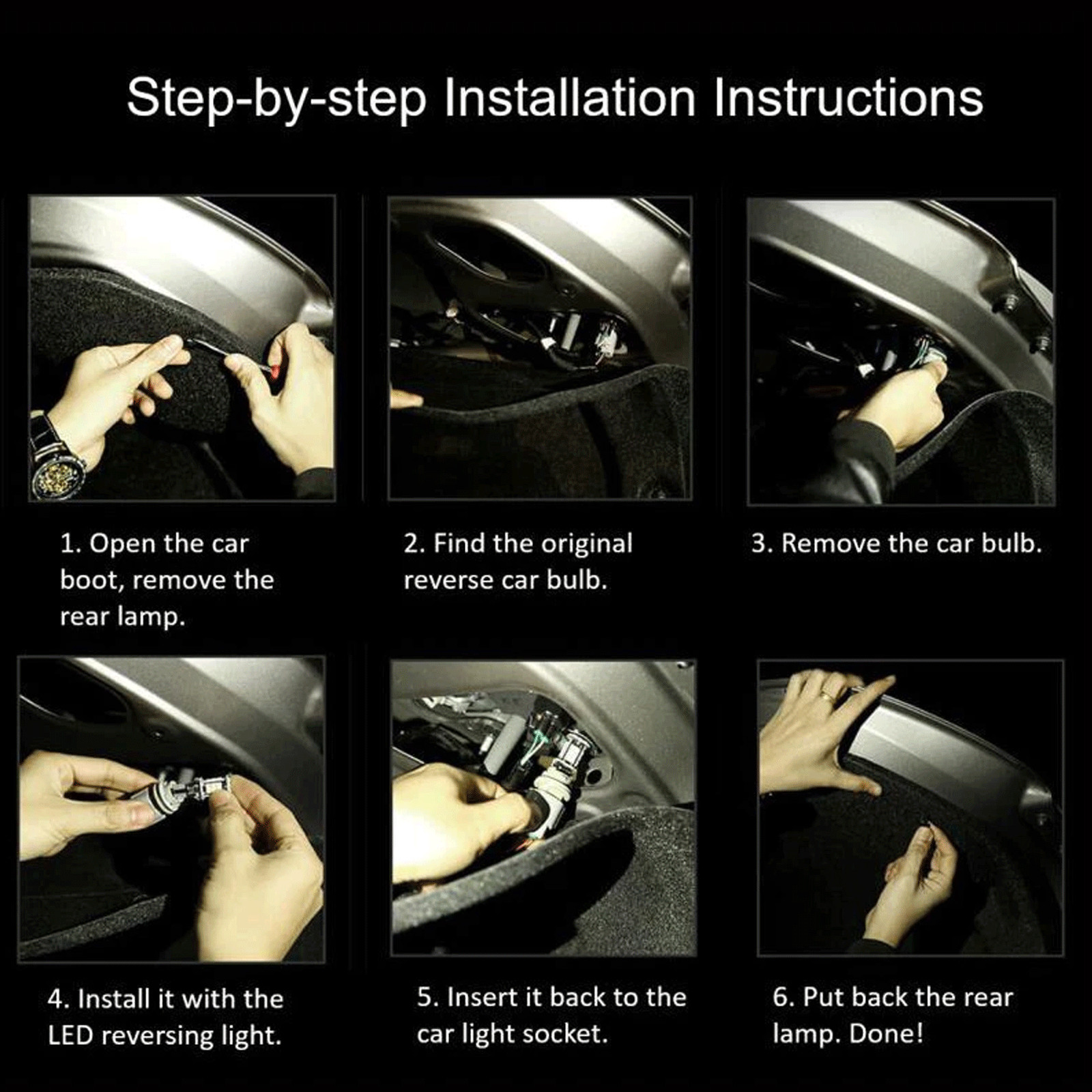 Step-by-step Installation Instructions

1. Open the car boot, remove the rear lamp.

2. Find the original reverse car bulb.

3. Remove the car bulb.

4. Install it with the LED reversing light.

5. Insert it back to the car light socket.

6. Put back the rear lamp. Done!