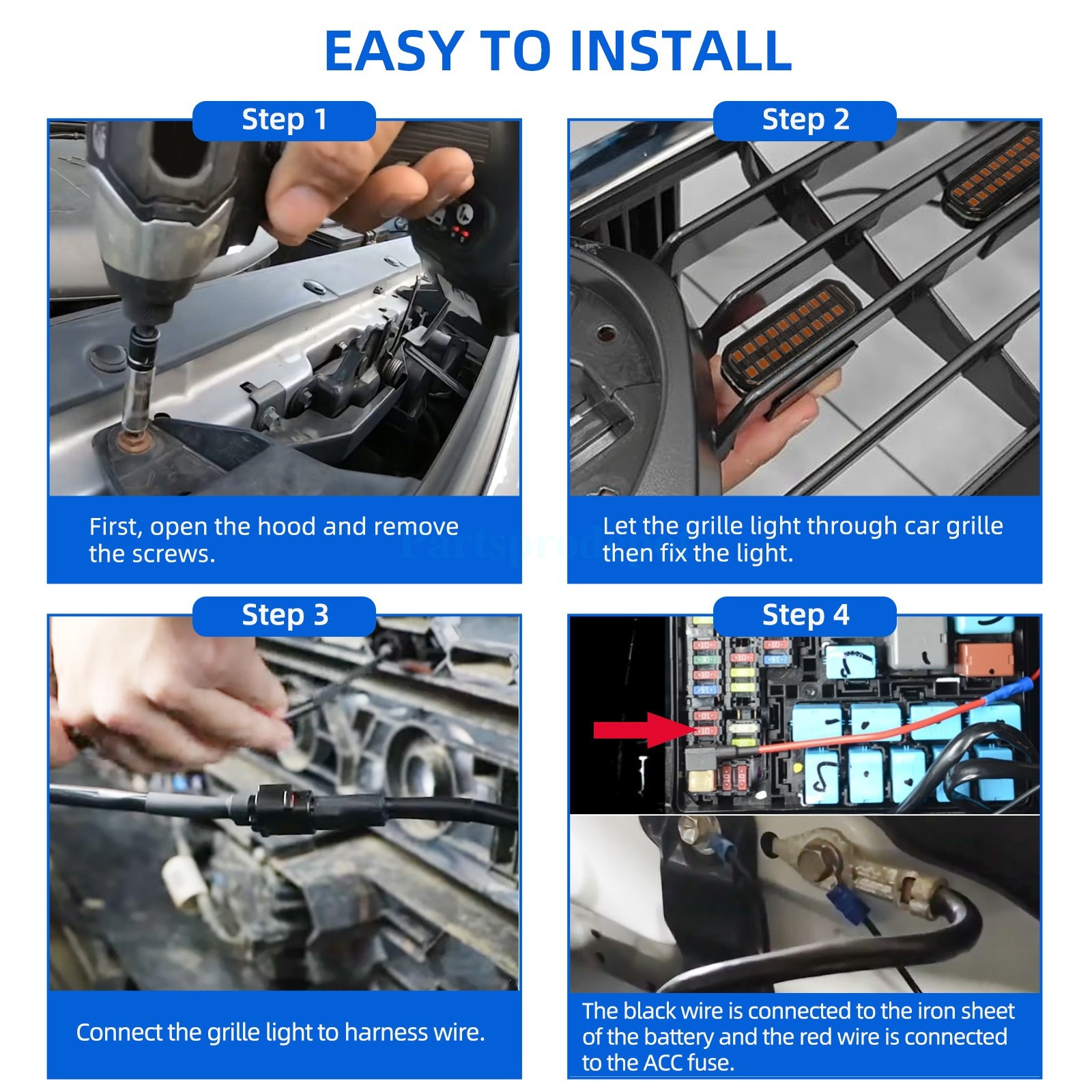 EASY TO INSTALL

Step 1

First, open the hood and remove the screws.

Step 2

Let the grille light through car grille then fix the light.

Step 3

Connect the grille light to harness wire.

Step 4

The black wire is connected to the iron sheet of the battery and the red wire is connected to the ACC fuse.