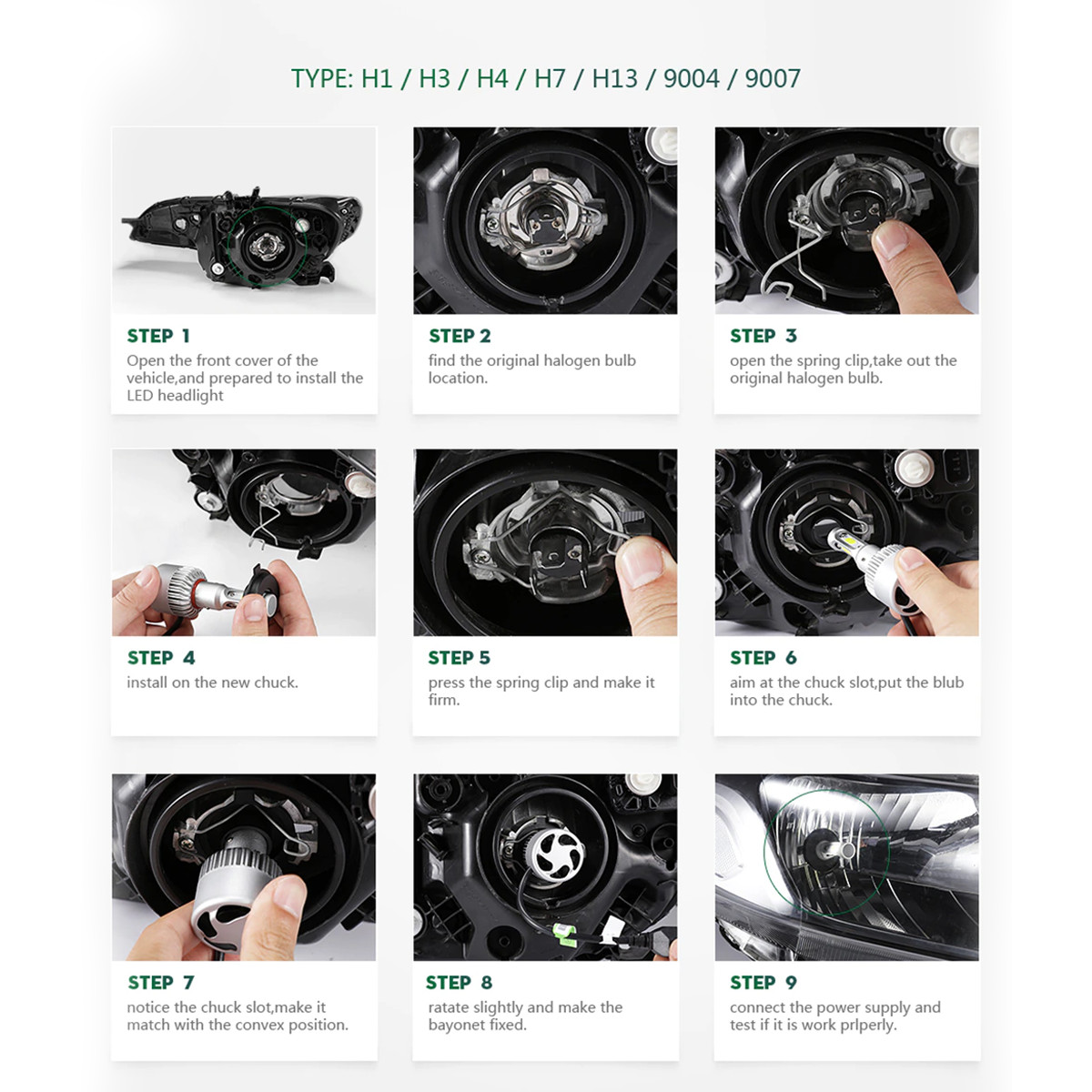 TYPE: H1 / H3 / H4 / H7 / H13 / 9004 / 9007

STEP 1
Open the front cover of the vehicle,and prepared to install the LED headlight

STEP 2
find the original halogen bulb location.

STEP 3
open the spring clip,take out the original halogen bulb.

STEP 4
install on the new chuck.

STEP 5
press the spring clip and make it firm.

STEP 6
aim at the chuck slot,put the blub into the chuck.

STEP 7
notice the chuck slot,make it match with the convex position.

STEP 8
ratate slightly and make the bayonet fixed.

STEP 9
connect the power supply and test if it is work prlperly.