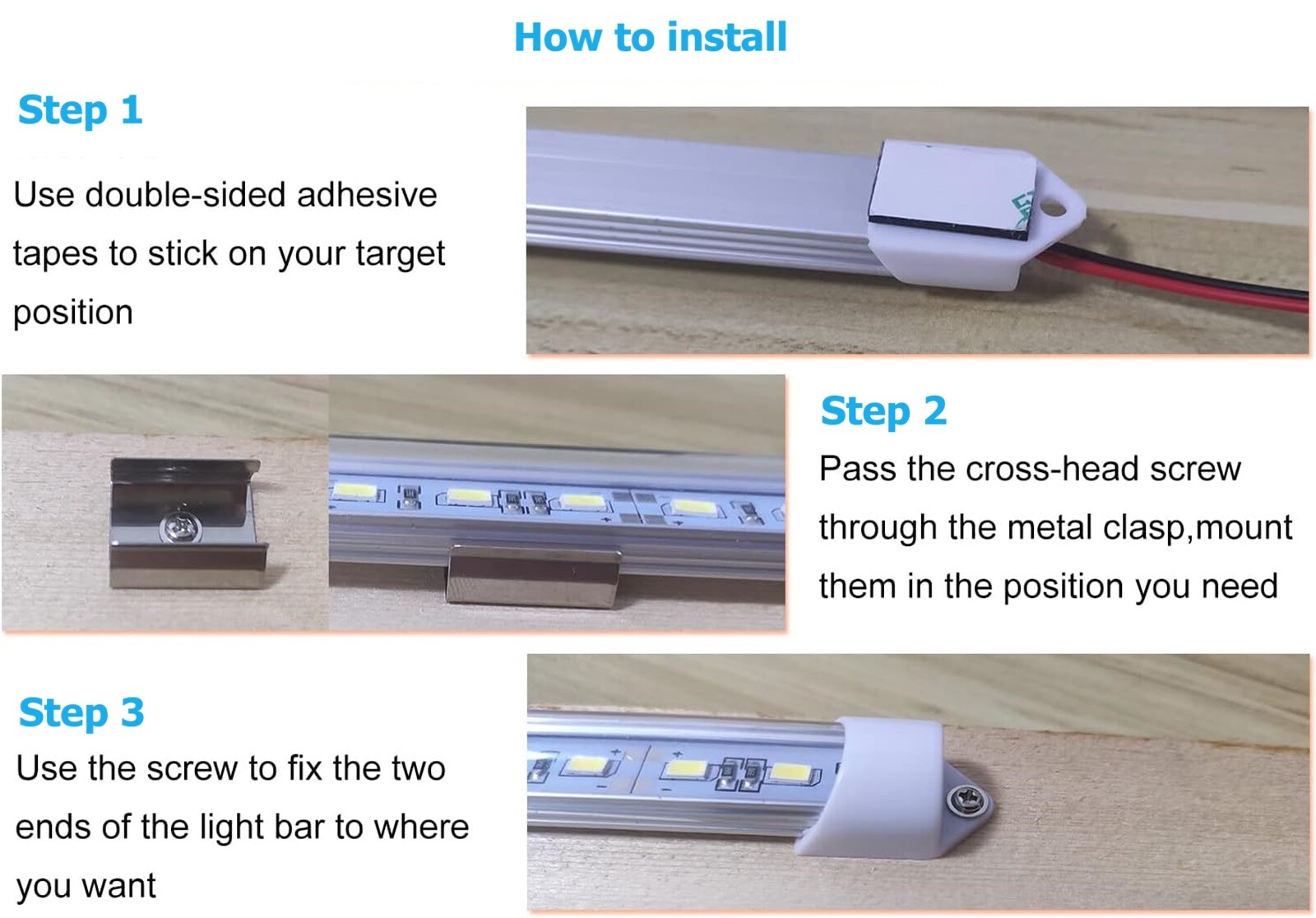 How to install

Step 1

Use double-sided adhesive tapes to stick on your target position

Step 2

Pass the cross-head screw through the metal clasp,mount them in the position you need

Step 3

Use the screw to fix the two ends of the light bar to where you want