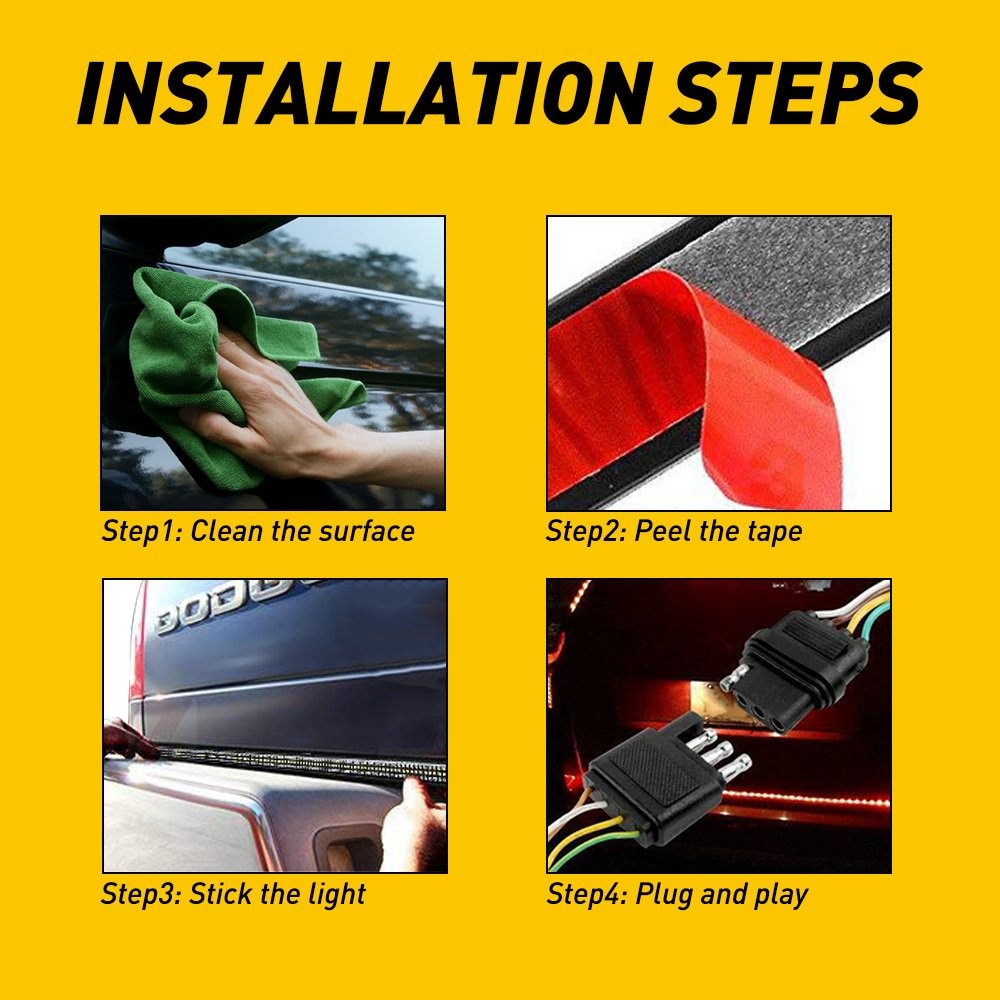 INSTALLATION STEPS

Step1: Clean the surface

Step2: Peel the tape

DODG

Step3: Stick the light

Step4: Plug and play