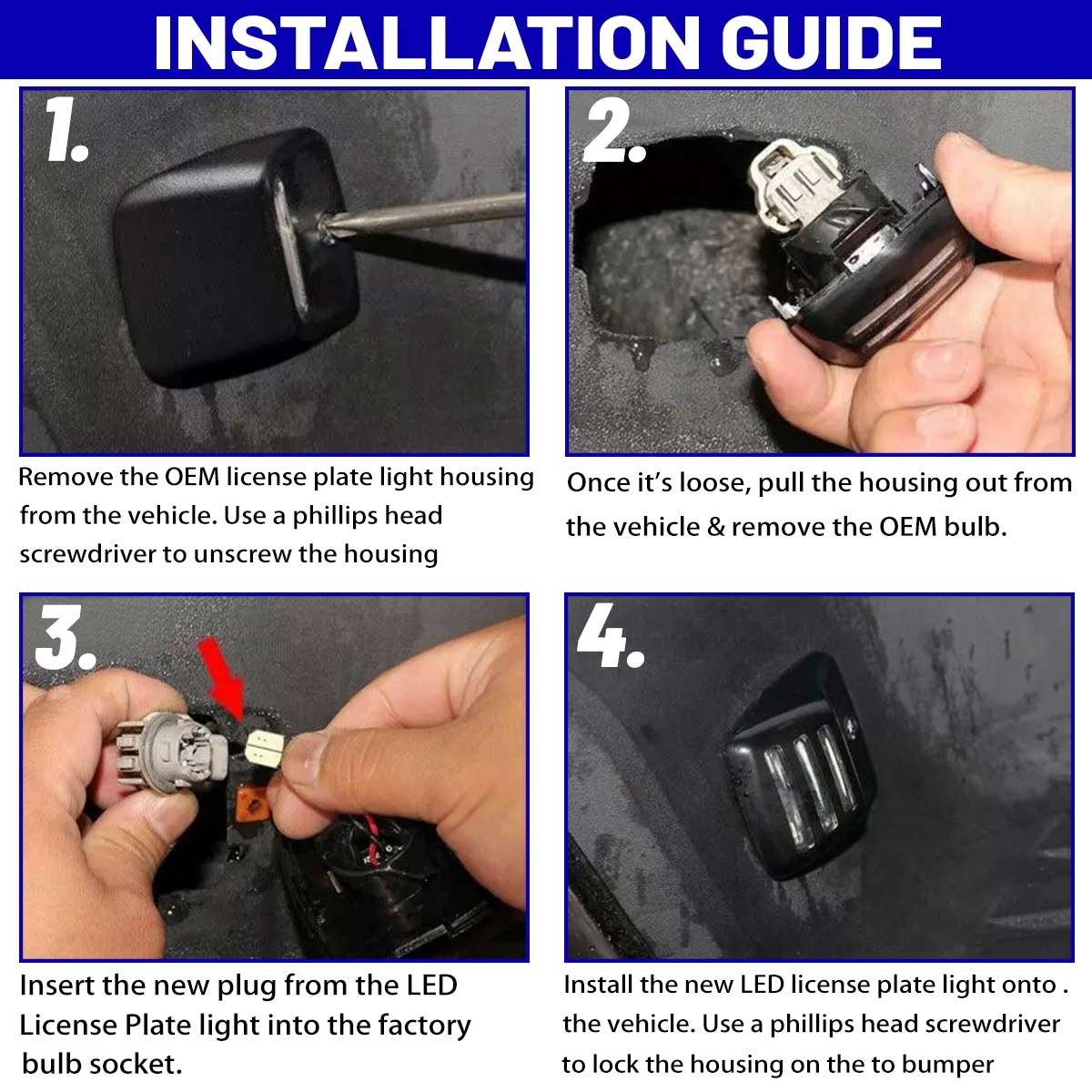 INSTALLATION GUIDE

1.

Remove the OEM license plate light housing from the vehicle. Use a phillips head screwdriver to unscrew the housing

2.

Once it's loose, pull the housing out from the vehicle & remove the OEM bulb.

3.

Insert the new plug from the LED License Plate light into the factory bulb socket.

4.

Install the new LED license plate light onto . the vehicle. Use a phillips head screwdriver to lock the housing on the to bumper