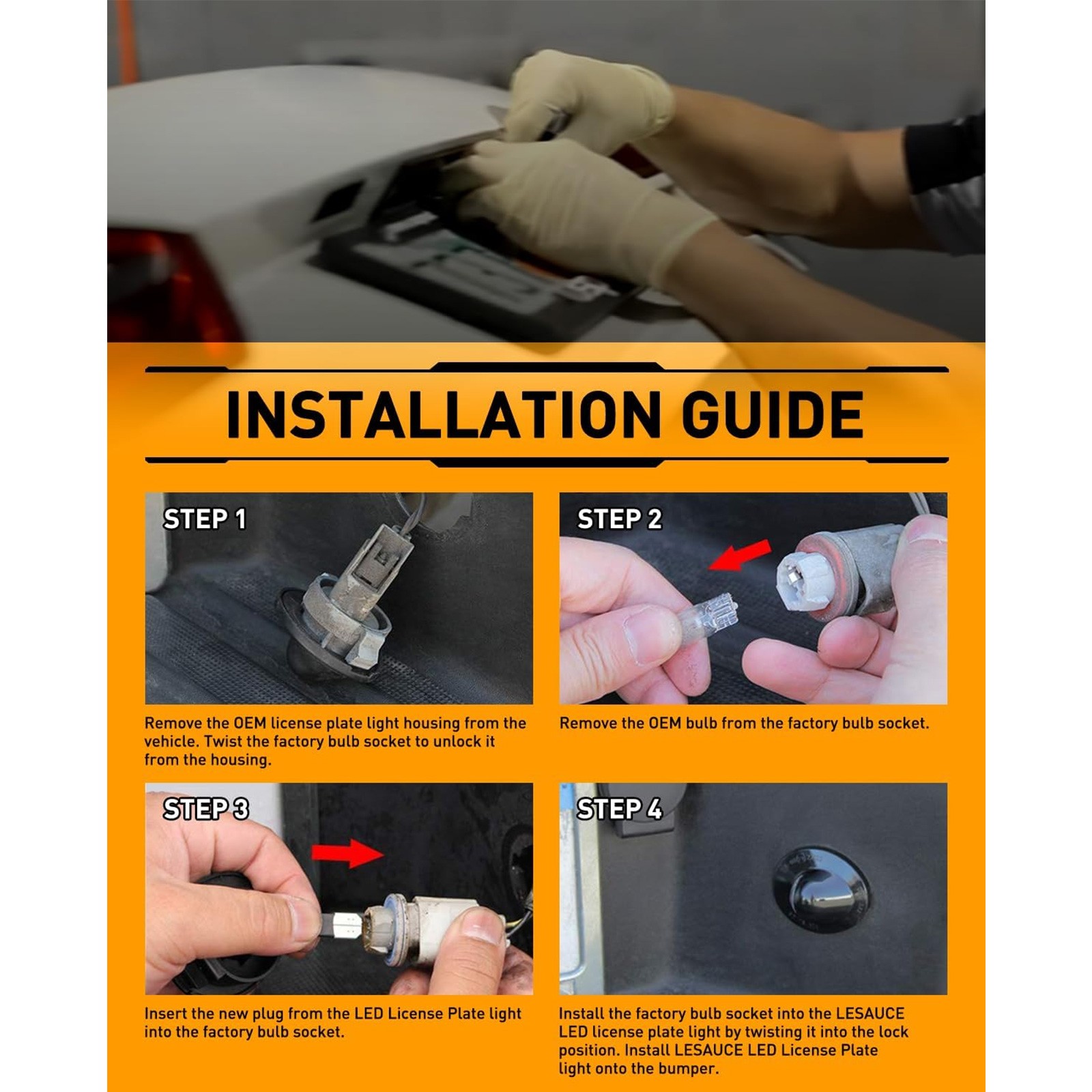 INSTALLATION GUIDE

STEP 1

Remove the OEM license plate light housing from the vehicle. Twist the factory bulb socket to unlock it from the housing.

STEP 2

Remove the OEM bulb from the factory bulb socket.

STEP 3

Insert the new plug from the LED License Plate light into the factory bulb socket.

STEP 4

Install the factory bulb socket into the LESAUCE LED license plate light by twisting it into the lock position. Install LESAUCE LED License Plate light onto the bumper.