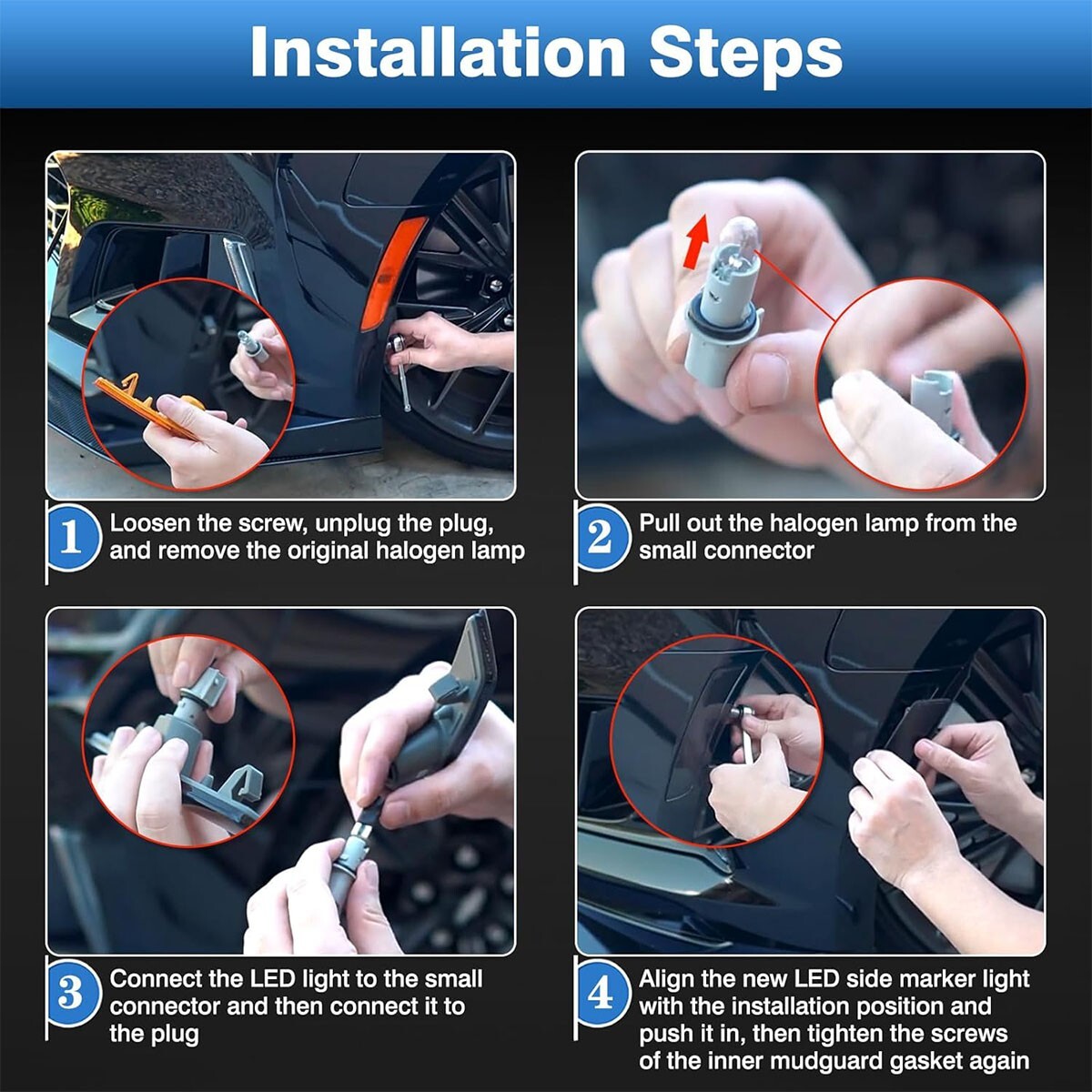 Installation Steps

1 Loosen the screw, unplug the plug, and remove the original halogen lamp

2 Pull out the halogen lamp from the small connector

3 Connect the LED light to the small connector and then connect it to the plug

4 Align the new LED side marker light with the installation position and push it in, then tighten the screws of the inner mudguard gasket again