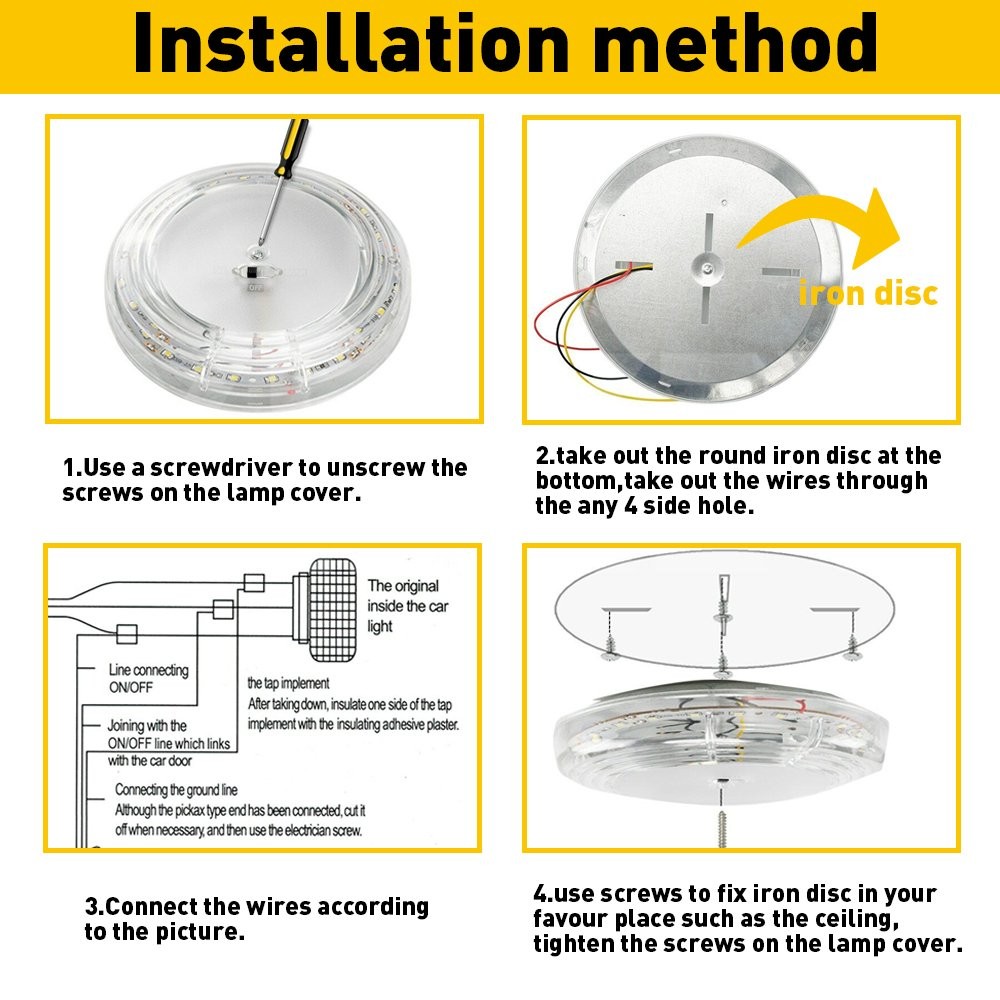 Installation method

iron disc

1.Use a screwdriver to unscrew the screws on the lamp cover.

2.take out the round iron disc at the bottom,take out the wires through the any 4 side hole.

The original inside the car light

Line connecting ON/OFF

the tap implement

After taking down, insulate one side of the tap implement with the insulating adhesive plaster.

Joining with the ON/OFF line which links with the car door

Connecting the ground line

Although the pickax type end has been connected, cut it off when necessary, and then use the electrician screw.

3.Connect the wires according to the picture.

4.use screws to fix iron disc in your favour place such as the ceiling, tighten the screws on the lamp cover.