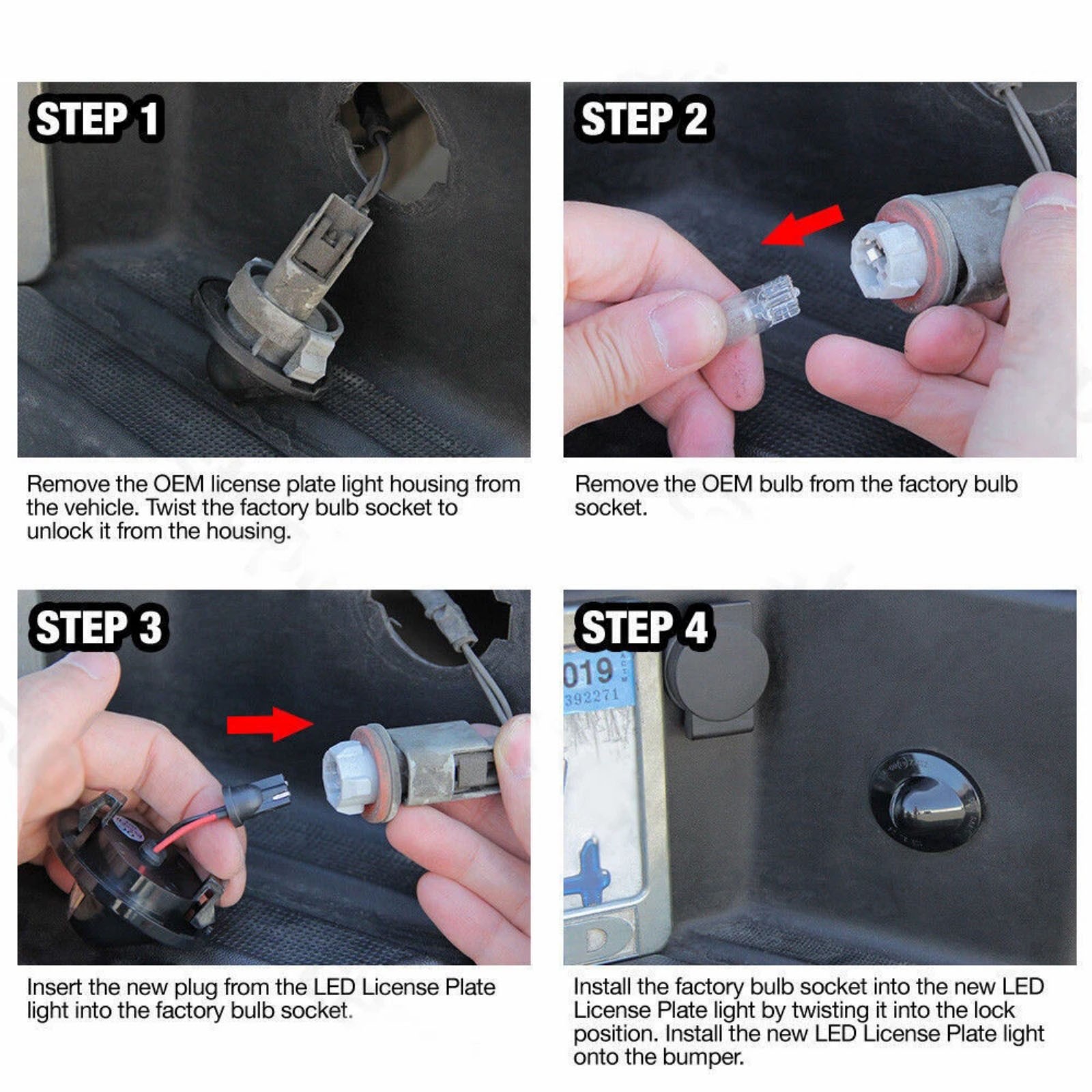 STEP 1

Remove the OEM license plate light housing from the vehicle. Twist the factory bulb socket to unlock it from the housing.

STEP 2

Remove the OEM bulb from the factory bulb socket.

STEP 3

Insert the new plug from the LED License Plate light into the factory bulb socket.

STEP 4

019
392271

Install the factory bulb socket into the new LED License Plate light by twisting it into the lock position. Install the new LED License Plate light onto the bumper.