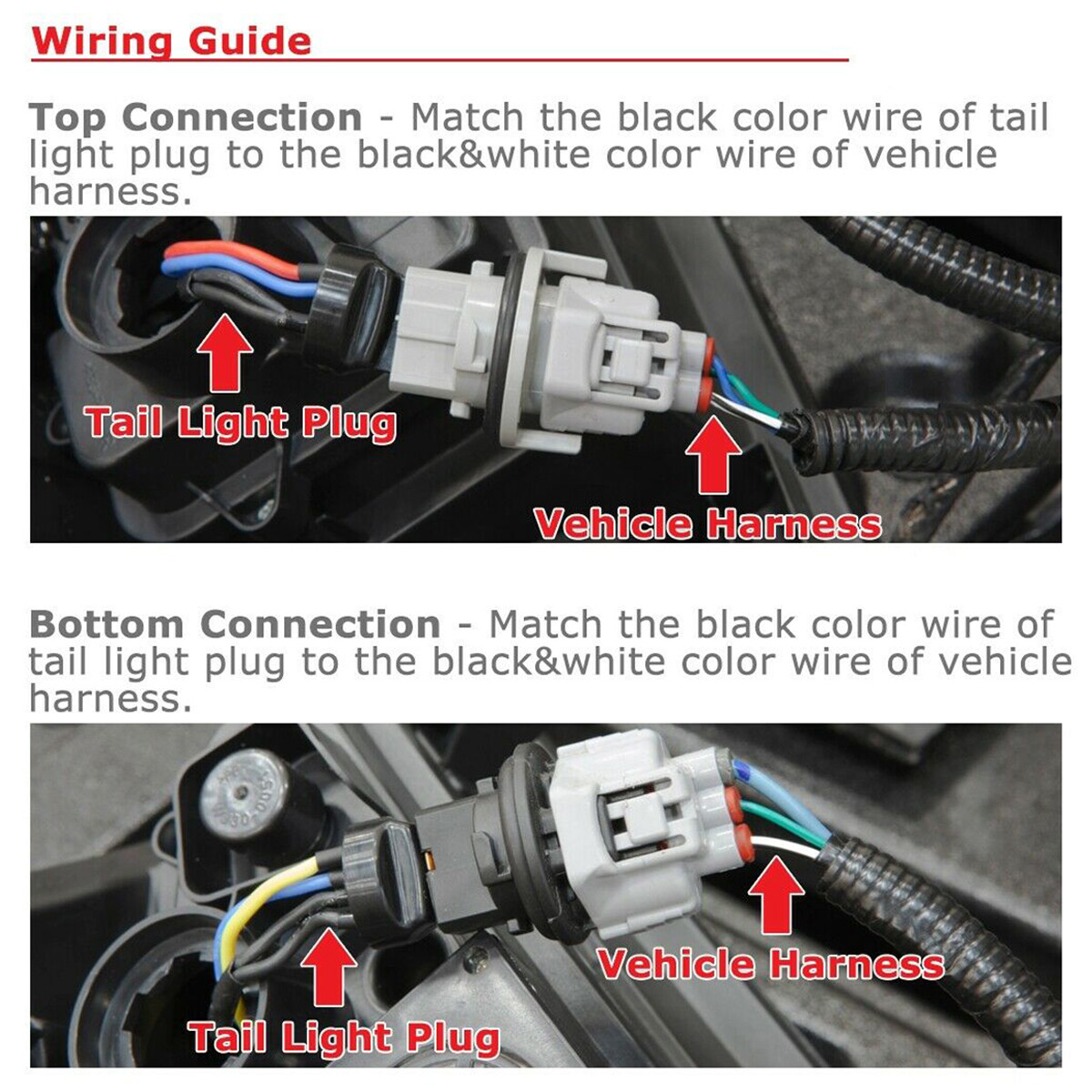 Wiring Guide

Top Connection - Match the black color wire of tail light plug to the black&white color wire of vehicle harness.

Tail Light Plug

Vehicle Harness

Bottom Connection - Match the black color wire of tail light plug to the black&white color wire of vehicle harness.

Vehicle Harness

Tail Light Plug