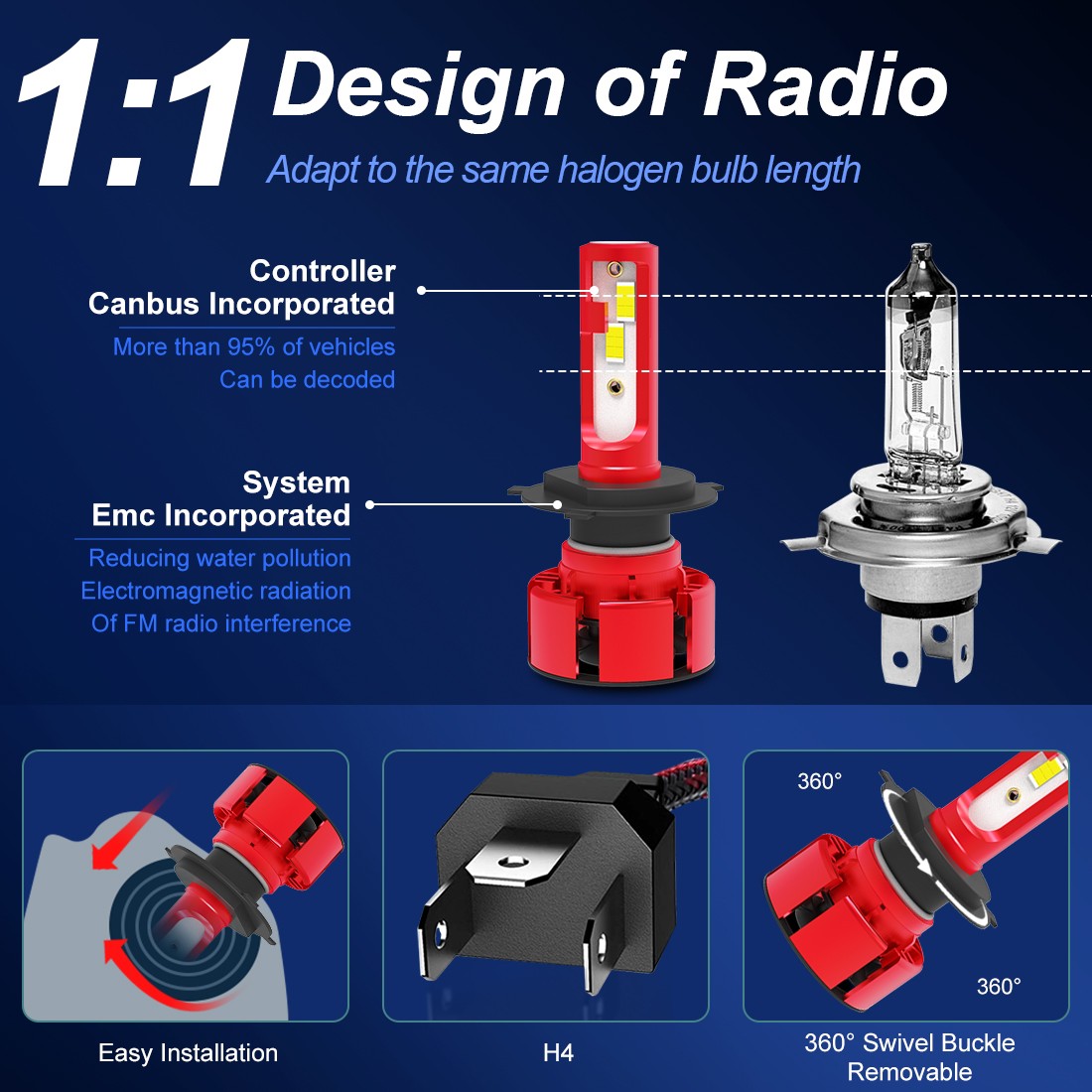 1:1 Design of Radio

Adapt to the same halogen bulb length

Controller
Canbus Incorporated

More than 95% of vehicles
Can be decoded

System
Emc Incorporated

Reducing water pollution
Electromagnetic radiation
Of FM radio interference

Easy Installation

H4

360°

360°

360° Swivel Buckle
Removable