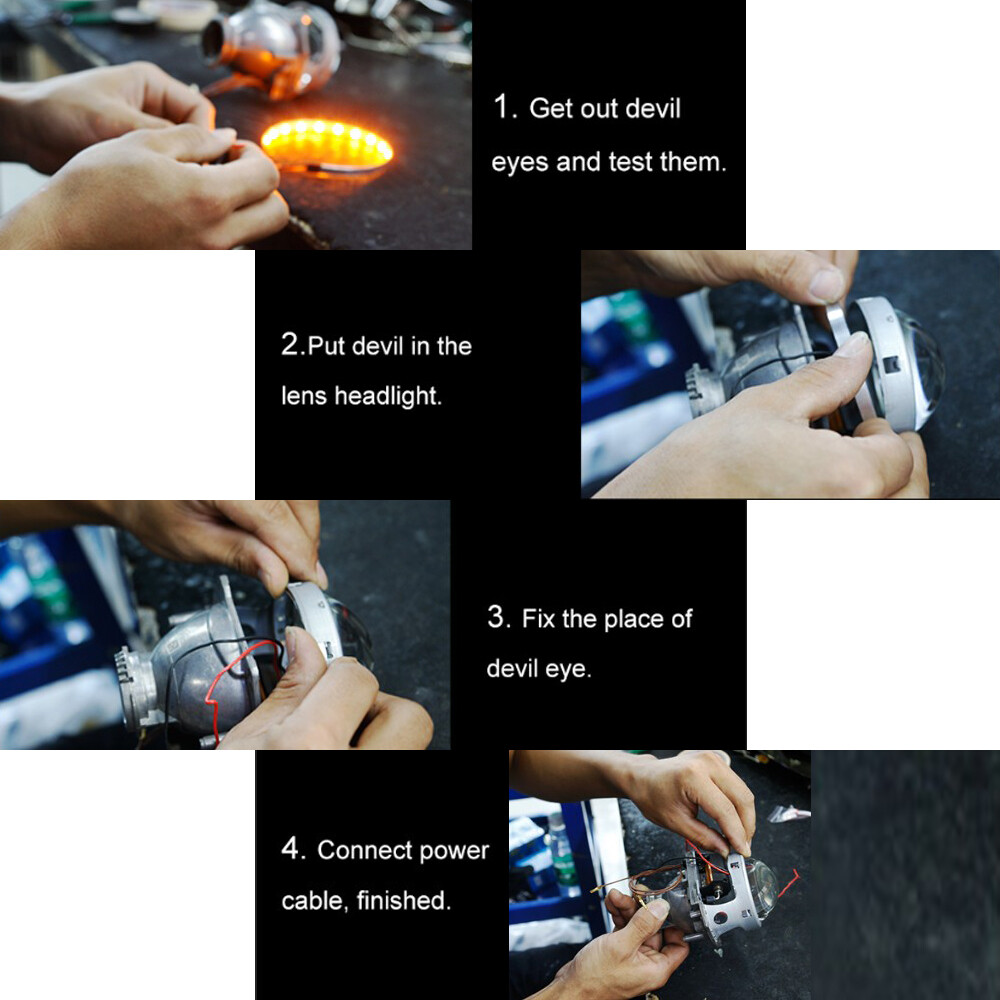 1. Get out devil eyes and test them.

2.Put devil in the lens headlight.

3. Fix the place of devil eye.

4. Connect power cable, finished.