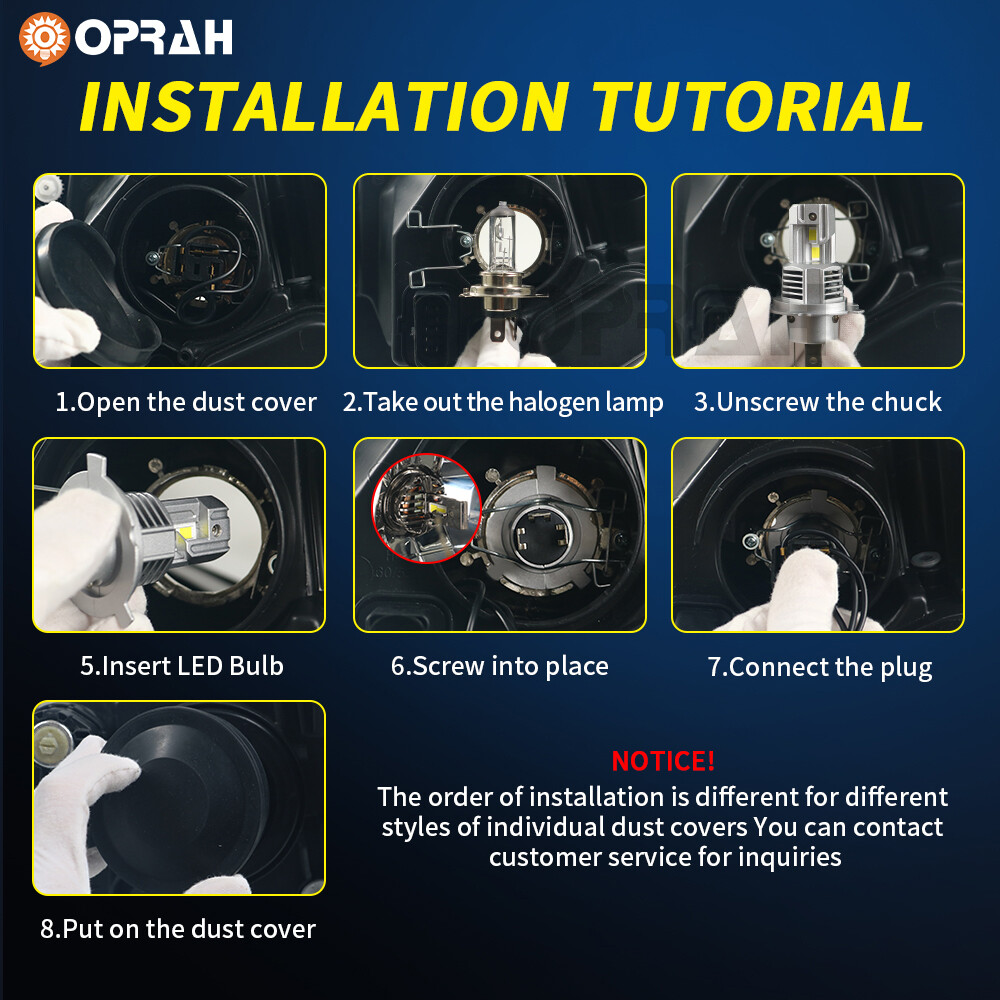 OPRAH

INSTALLATION TUTORIAL

1.Open the dust cover

2.Take out the halogen lamp

3.Unscrew the chuck

5.Insert LED Bulb

6.Screw into place

7.Connect the plug

8.Put on the dust cover

NOTICE!

The order of installation is different for different styles of individual dust covers You can contact customer service for inquiries