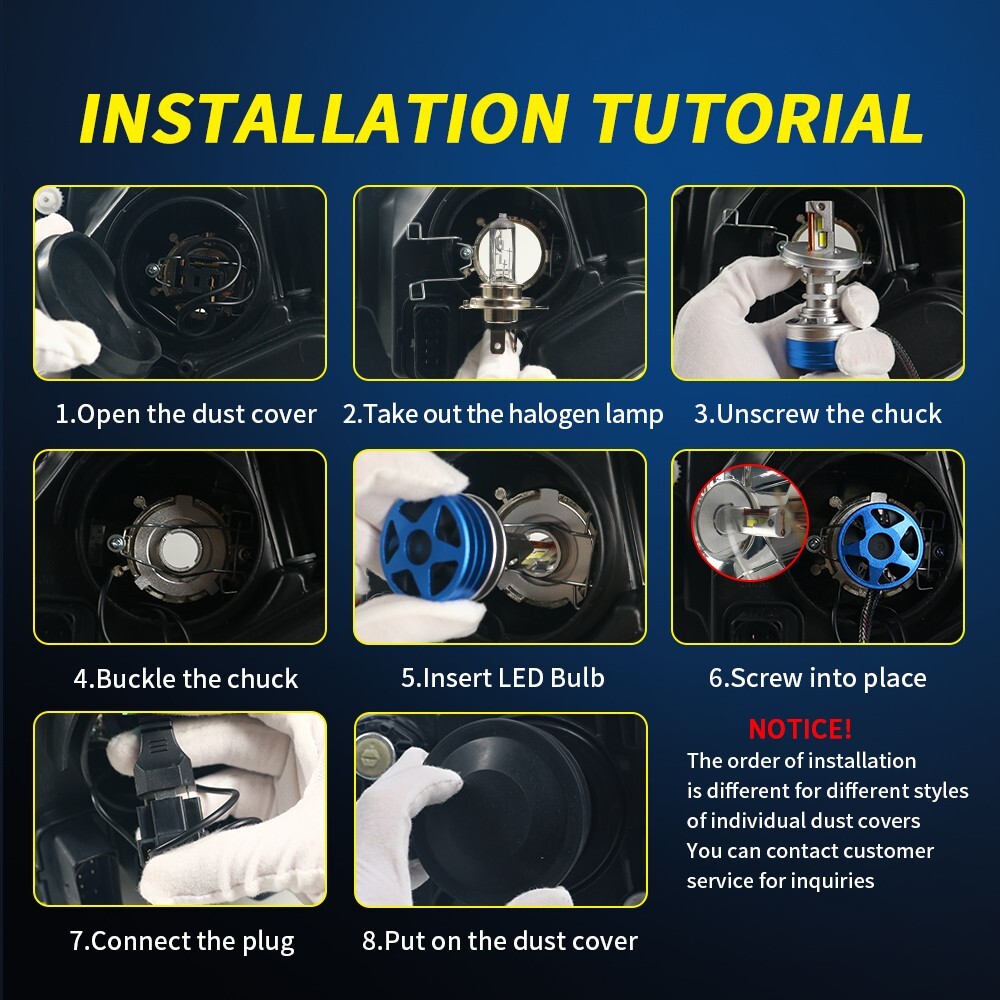 INSTALLATION TUTORIAL

1.Open the dust cover

2.Take out the halogen lamp

3.Unscrew the chuck

4.Buckle the chuck

5.Insert LED Bulb

6.Screw into place

7.Connect the plug

8.Put on the dust cover

NOTICE!
The order of installation is different for different styles of individual dust covers You can contact customer service for inquiries