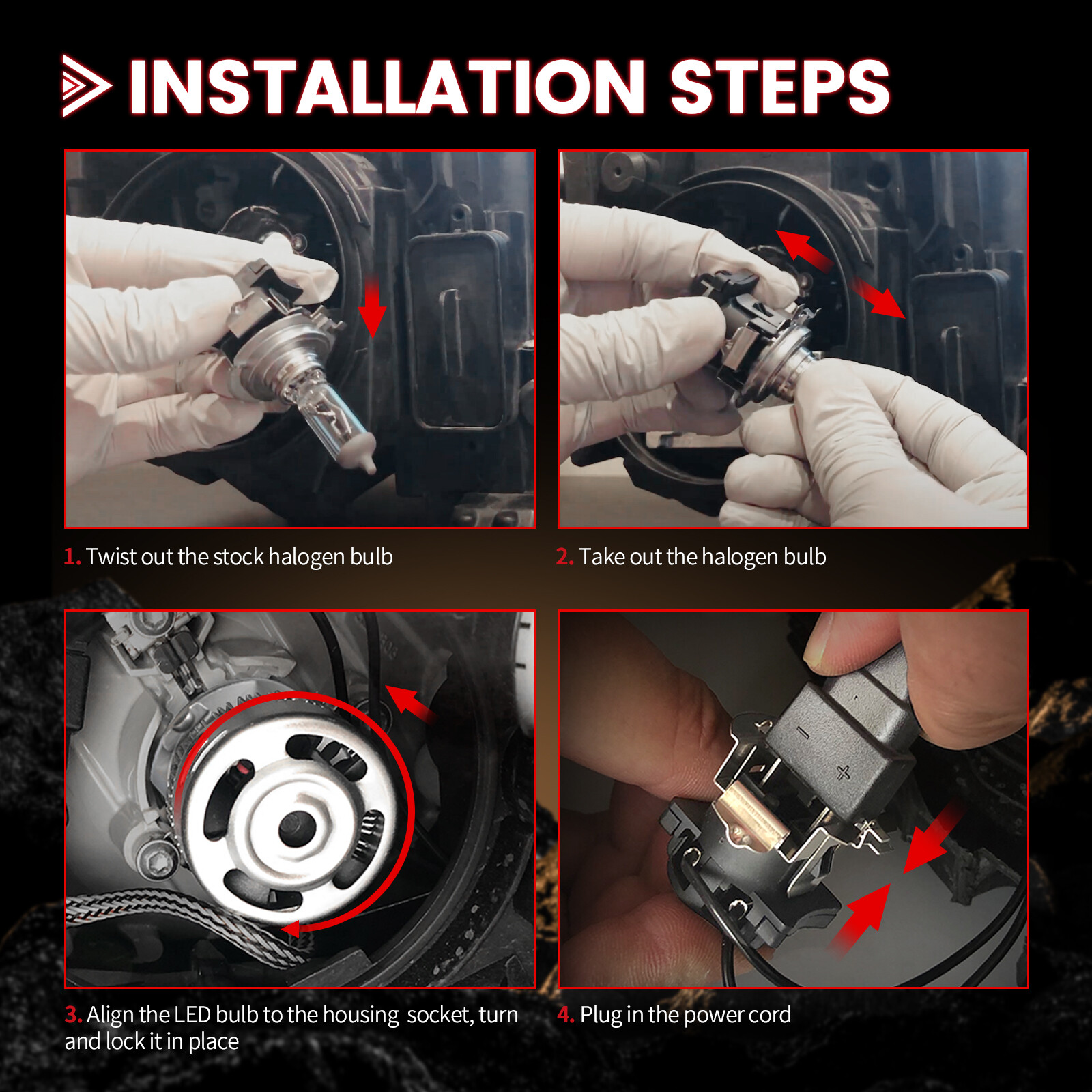 INSTALLATION STEPS

1. Twist out the stock halogen bulb

2. Take out the halogen bulb

3. Align the LED bulb to the housing socket, turn and lock it in place

4. Plug in the power cord

-

+