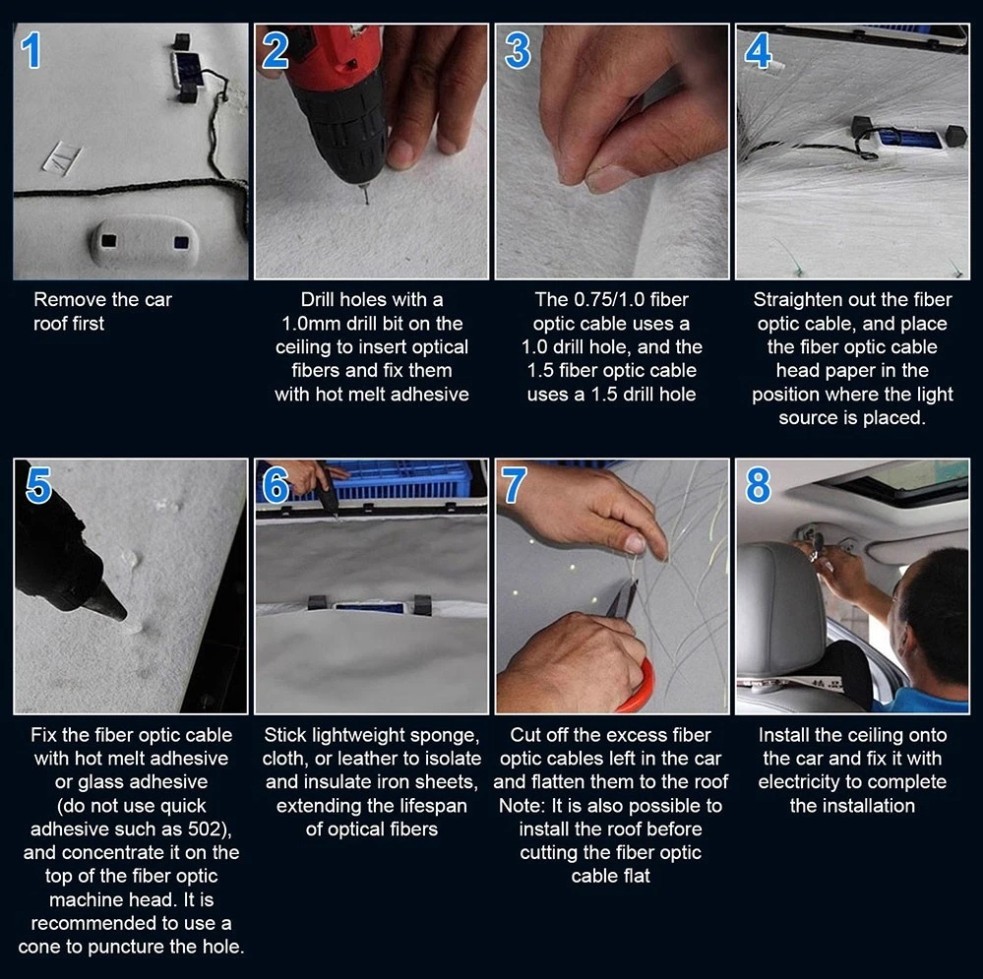 1

Remove the car roof first

2

Drill holes with a 1.0mm drill bit on the ceiling to insert optical fibers and fix them with hot melt adhesive

3

The 0.75/1.0 fiber optic cable uses a 1.0 drill hole, and the 1.5 fiber optic cable uses a 1.5 drill hole

4

Straighten out the fiber optic cable, and place the fiber optic cable head paper in the position where the light source is placed.

5

Fix the fiber optic cable with hot melt adhesive or glass adhesive (do not use quick adhesive such as 502), and concentrate it on the top of the fiber optic machine head. It is recommended to use a cone to puncture the hole.

6

Stick lightweight sponge, cloth, or leather to isolate and insulate iron sheets, extending the lifespan of optical fibers

7

Cut off the excess fiber optic cables left in the car and flatten them to the roof Note: It is also possible to install the roof before cutting the fiber optic cable flat

8

Install the ceiling onto the car and fix it with electricity to complete the installation