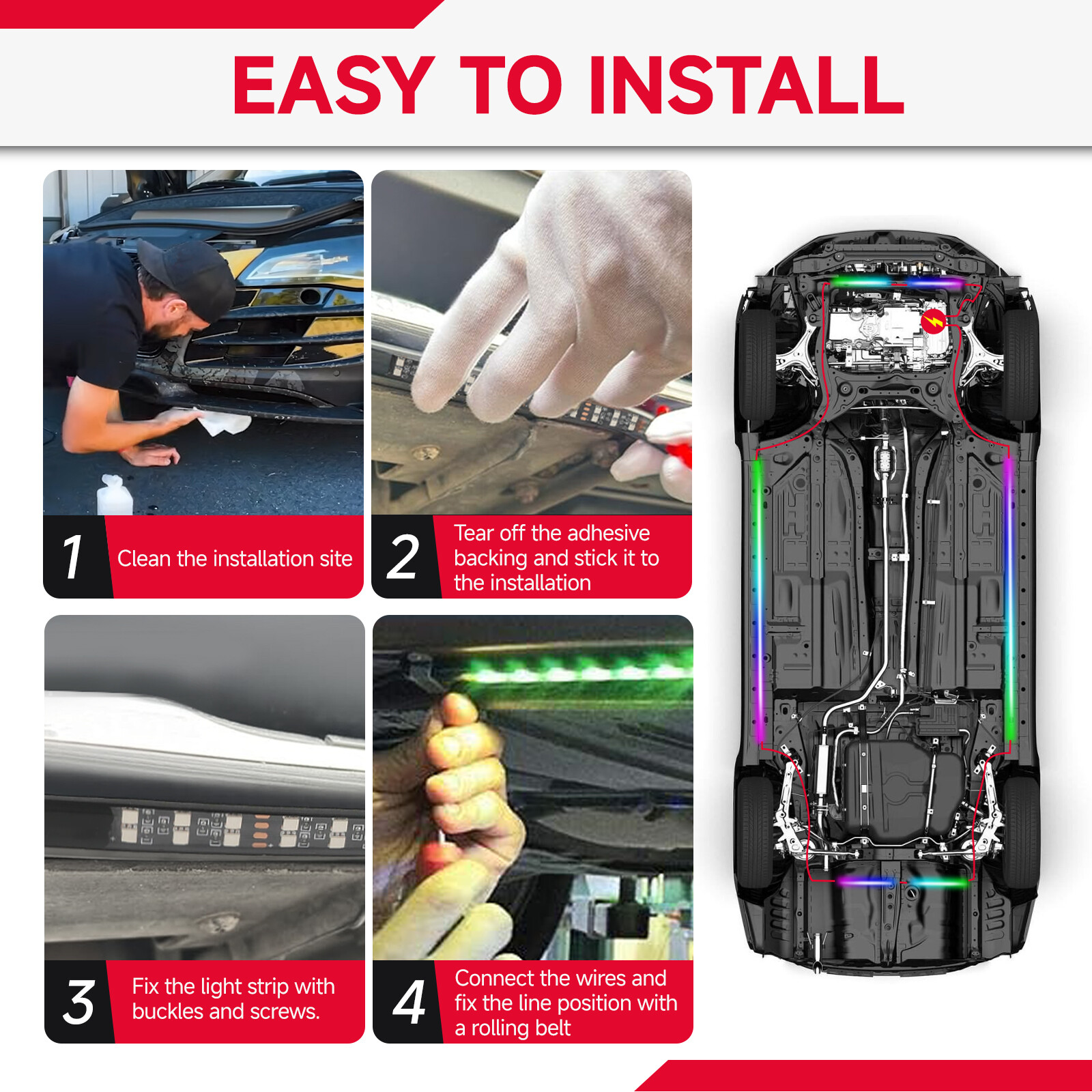 EASY TO INSTALL

1 Clean the installation site

2 Tear off the adhesive backing and stick it to the installation

3 Fix the light strip with buckles and screws.

4 Connect the wires and fix the line position with a rolling belt