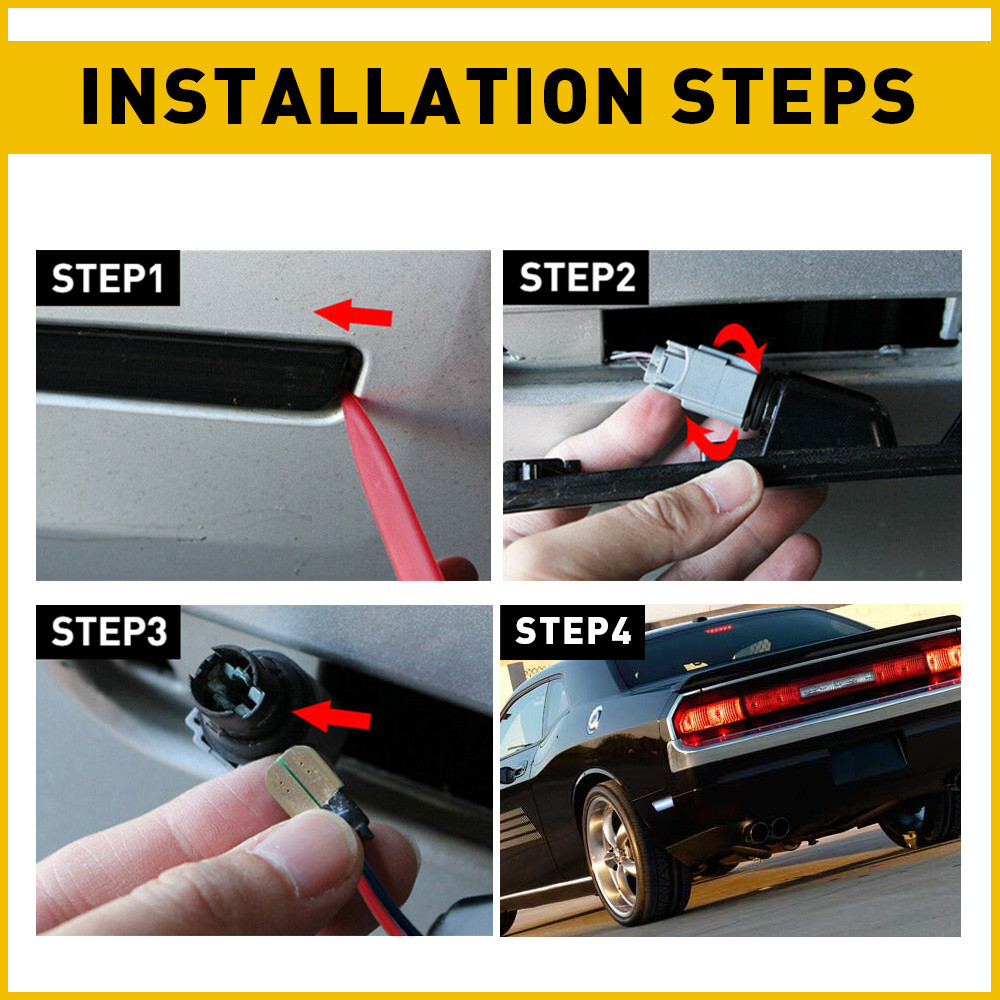 INSTALLATION STEPS

STEP1

STEP2

STEP3

STEP4