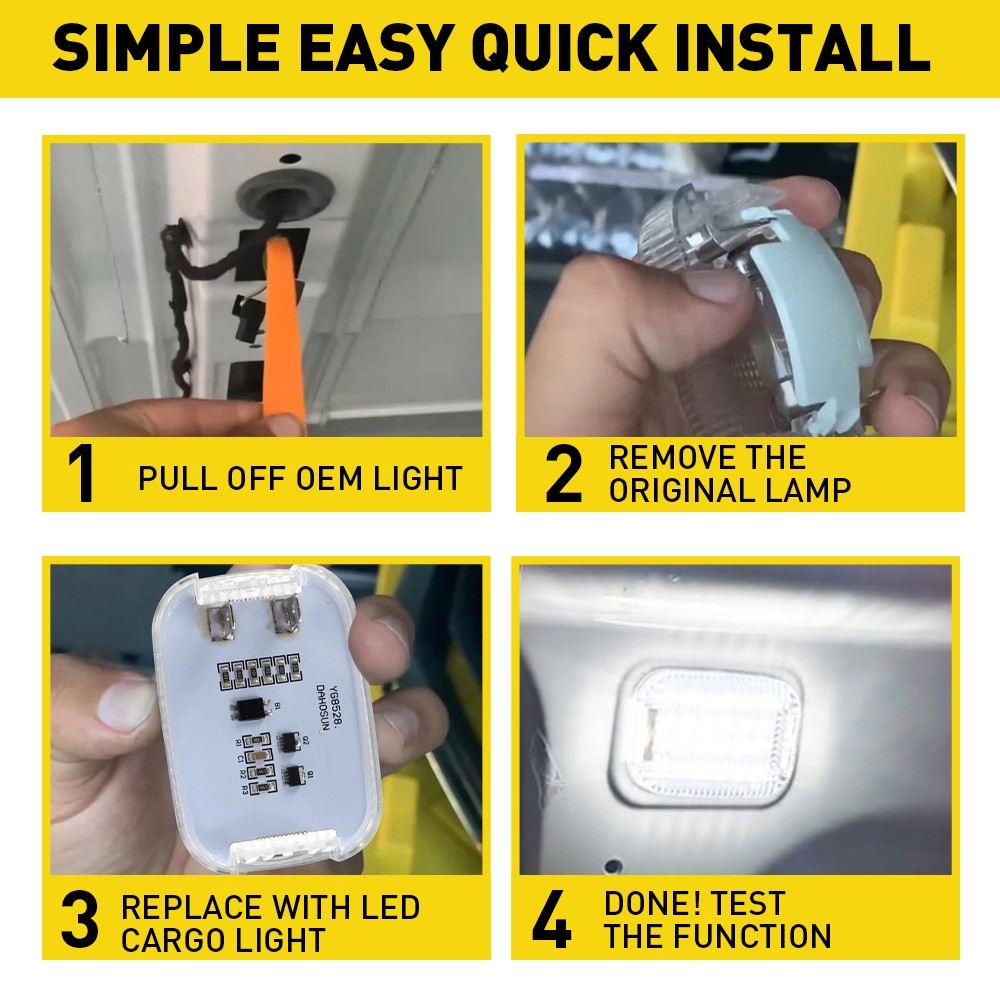 SIMPLE EASY QUICK INSTALL

1 PULL OFF OEM LIGHT

2 REMOVE THE ORIGINAL LAMP

YG8528.
DAHOSUN
B1
R1 C1
R2
R3
Q2
Q1

3 REPLACE WITH LED CARGO LIGHT

4 DONE! TEST THE FUNCTION