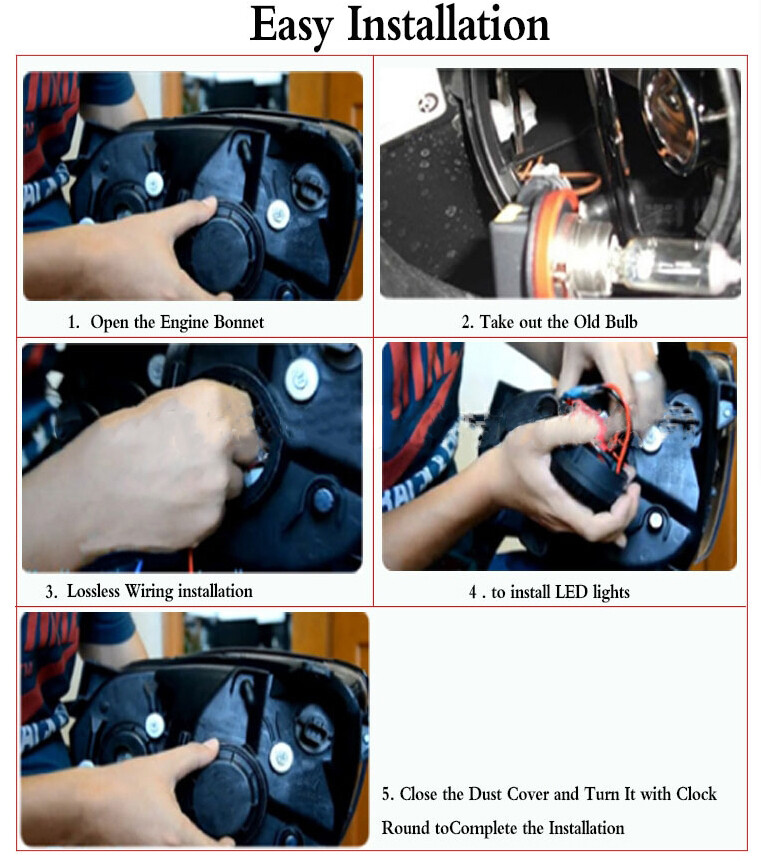 Easy Installation

1. Open the Engine Bonnet

2. Take out the Old Bulb

3. Lossless Wiring installation

4 . to install LED lights

5. Close the Dust Cover and Turn It with Clock Round toComplete the Installation