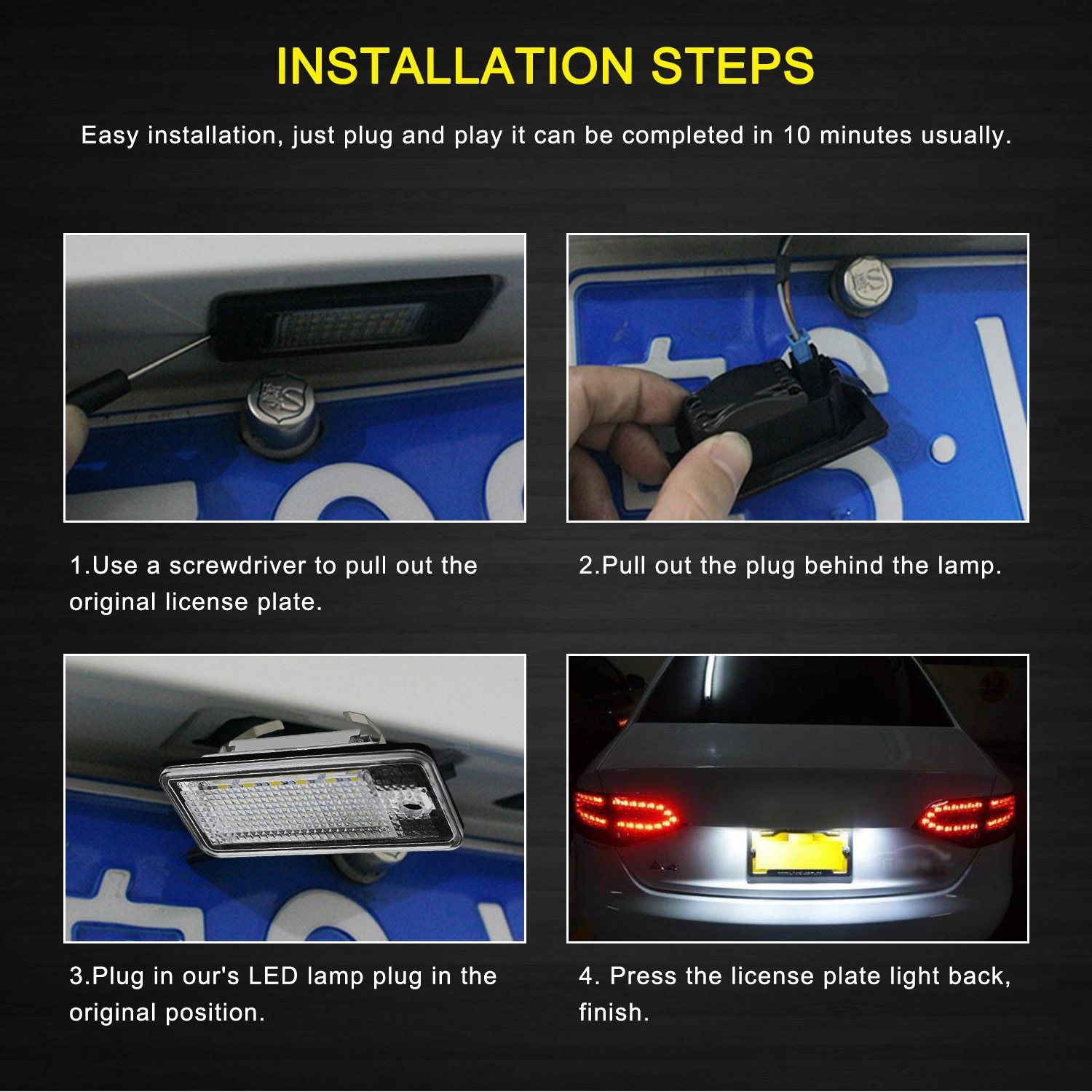 INSTALLATION STEPS

Easy installation, just plug and play it can be completed in 10 minutes usually.

1.Use a screwdriver to pull out the original license plate.

2.Pull out the plug behind the lamp.

3.Plug in our's LED lamp plug in the original position.

4. Press the license plate light back, finish.