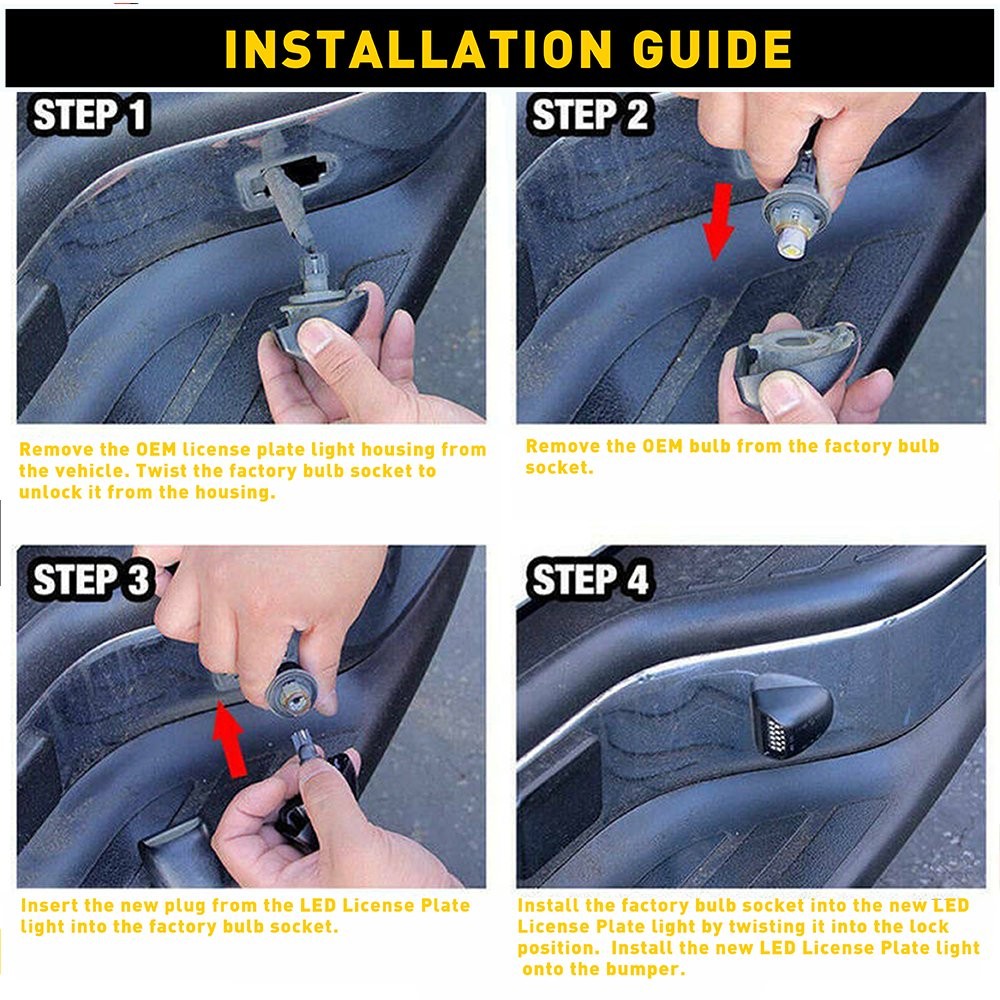 INSTALLATION GUIDE

STEP 1

Remove the OEM license plate light housing from the vehicle. Twist the factory bulb socket to unlock it from the housing.

STEP 2

Remove the OEM bulb from the factory bulb socket.

STEP 3

Insert the new plug from the LED License Plate light into the factory bulb socket.

STEP 4

Install the factory bulb socket into the new LED License Plate light by twisting it into the lock position. Install the new LED License Plate light onto the bumper.