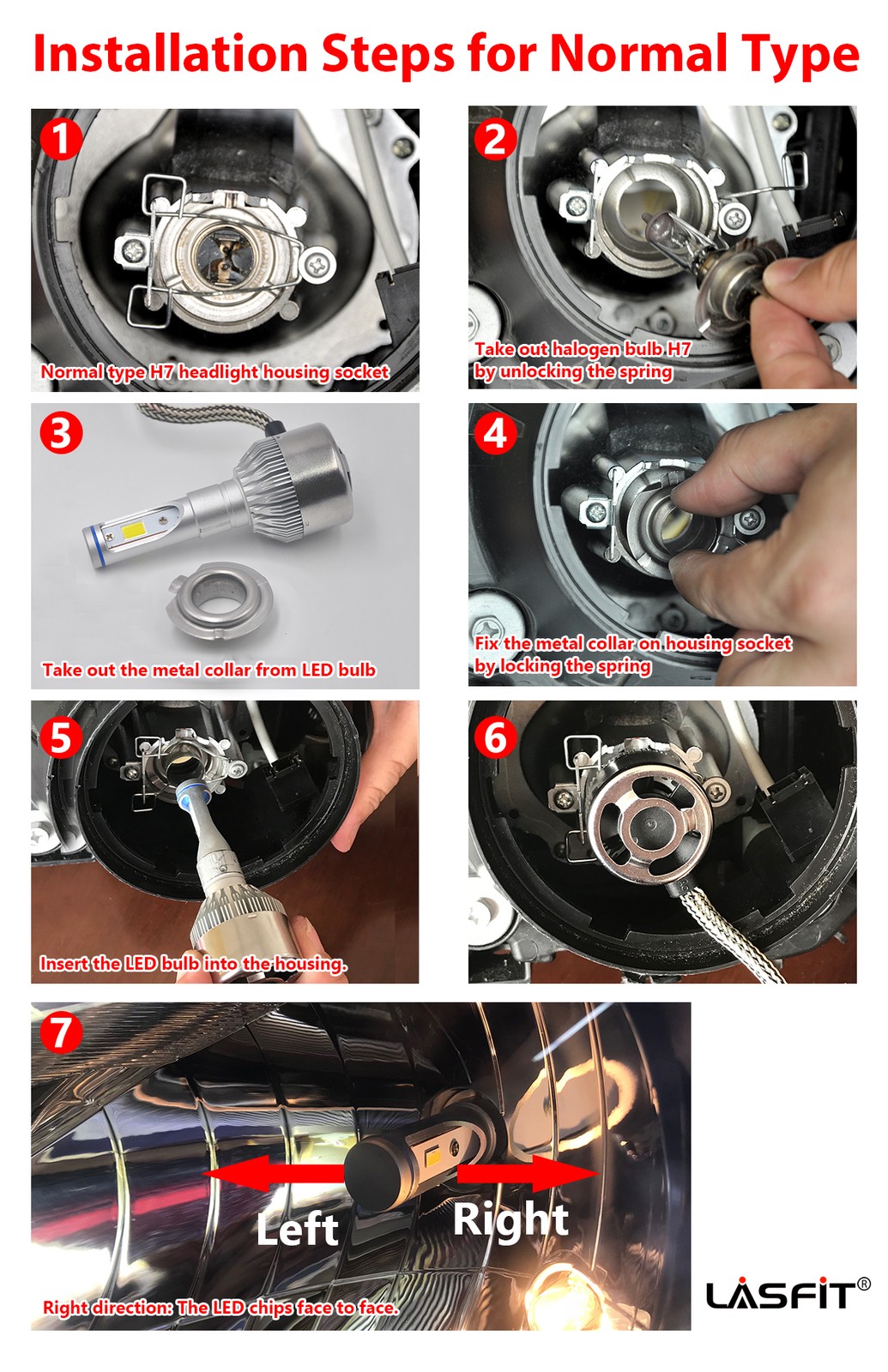 Installation Steps for Normal Type

1
Normal type H7 headlight housing socket

2
Take out halogen bulb H7 by unlocking the spring

3
Take out the metal collar from LED bulb

4
Fix the metal collar on housing socket by locking the spring

5
Insert the LED bulb into the housing.

6

7
Left
Right
Right direction: The LED chips face to face.

LASFIT®