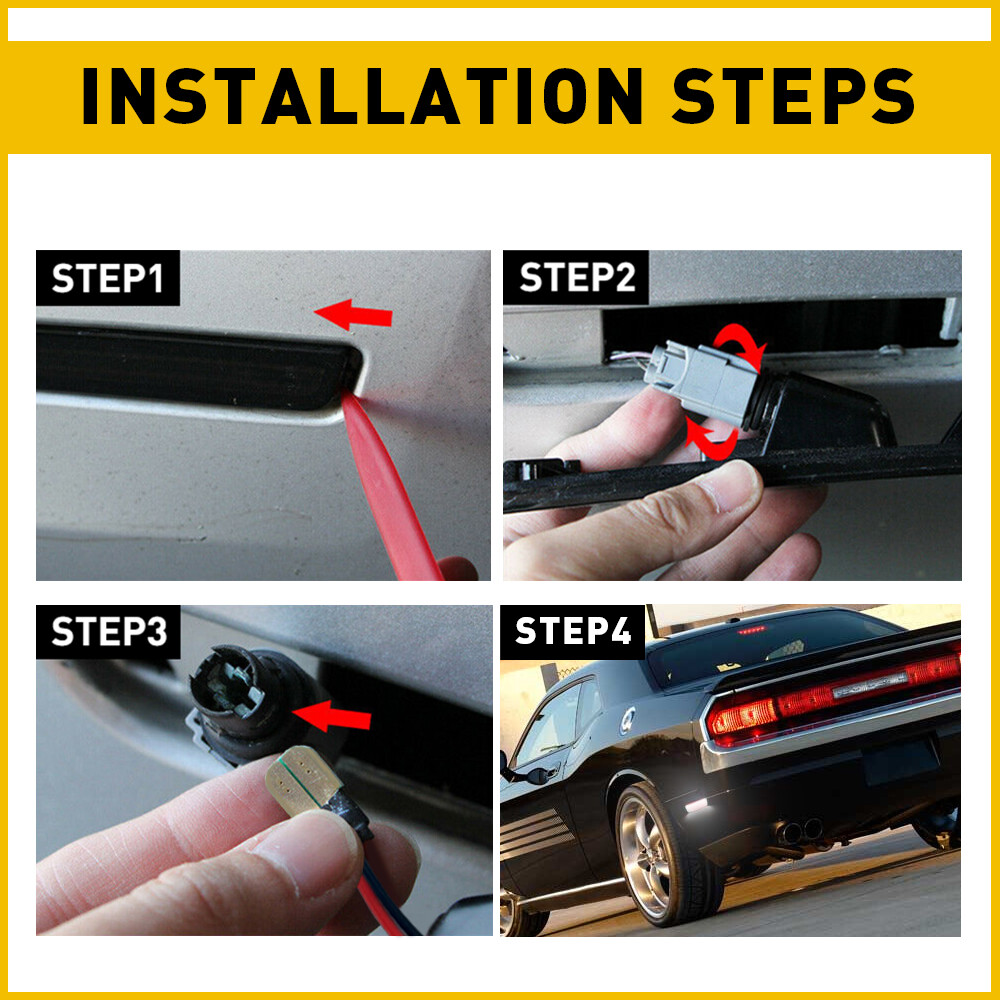 INSTALLATION STEPS

STEP1

STEP2

STEP3

STEP4