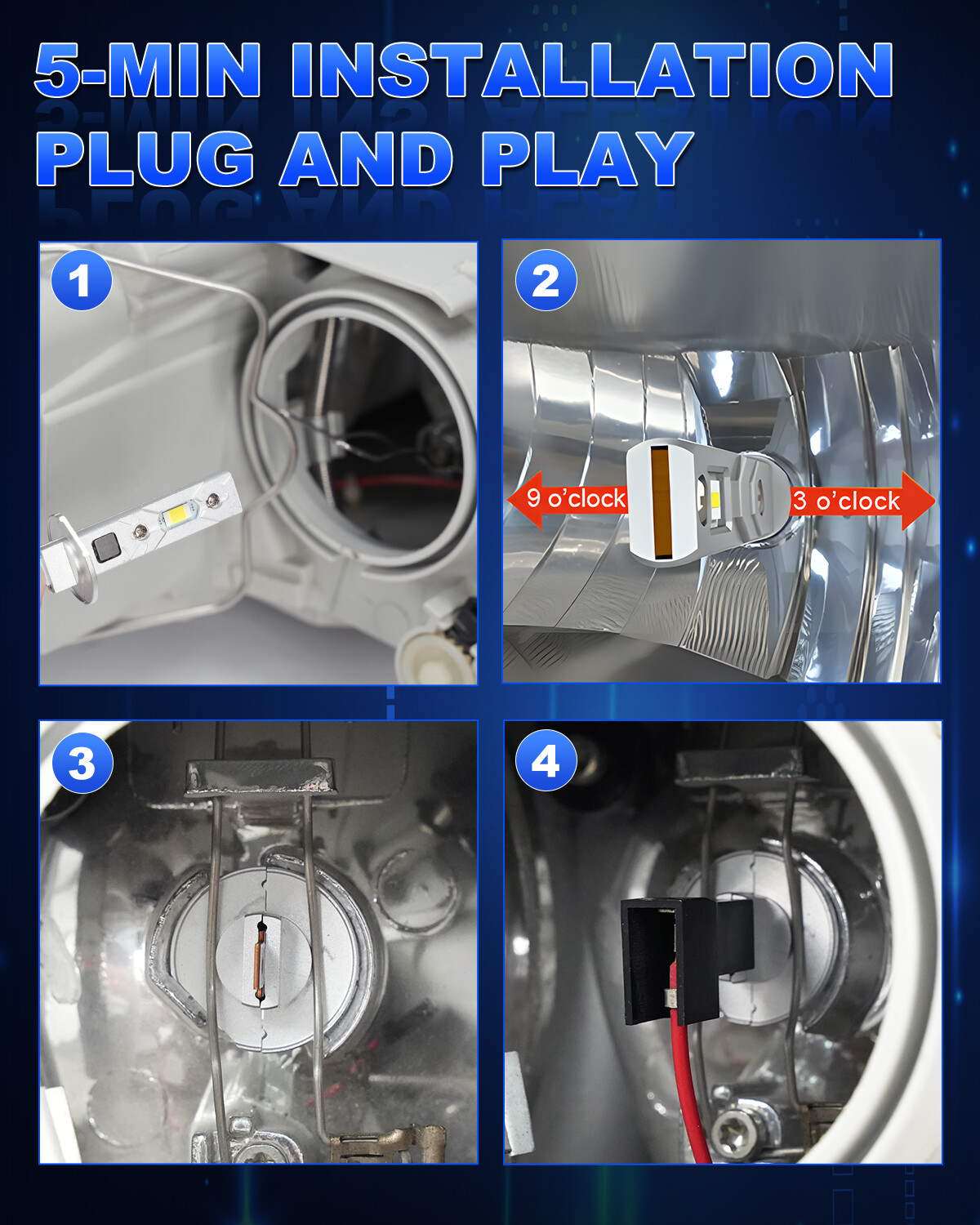 5-MIN INSTALLATION
PLUG AND PLAY

1

2

9 o'clock

3 o'clock

3

4